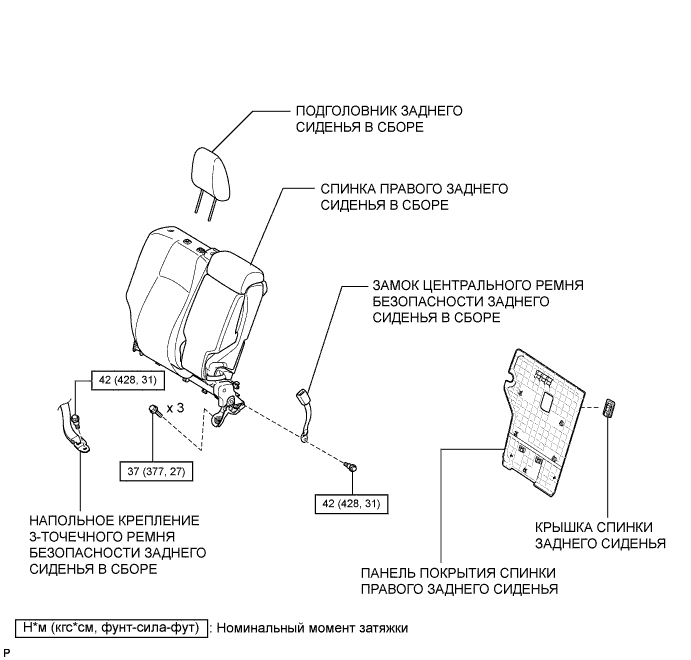 ПОДГОЛОВНИК ЗАДНЕГО СИДЕНЬЯ В СБОРЕ

СПИНКА ПРАВОГО ЗАДНЕГО СИДЕНЬЯ В СБОРЕ

ЗАМОК ЦЕНТРАЛЬНОГО РЕМНЯ БЕЗОПАСНОСТИ ЗАДНЕГО СИДЕНЬЯ В СБОРЕ

42 (428, 31)

x 3

37 (377, 27)

42 (428, 31)

НАПОЛЬНОЕ КРЕПЛЕНИЕ 3-ТОЧЕЧНОГО РЕМНЯ БЕЗОПАСНОСТИ ЗАДНЕГО СИДЕНЬЯ В СБОРЕ

КРЫШКА СПИНКИ ЗАДНЕГО СИДЕНЬЯ

ПАНЕЛЬ ПОКРЫТИЯ СПИНКИ ПРАВОГО ЗАДНЕГО СИДЕНЬЯ

Н*м (кгс*см, фунт-сила-фут) : Номинальный момент затяжки

P