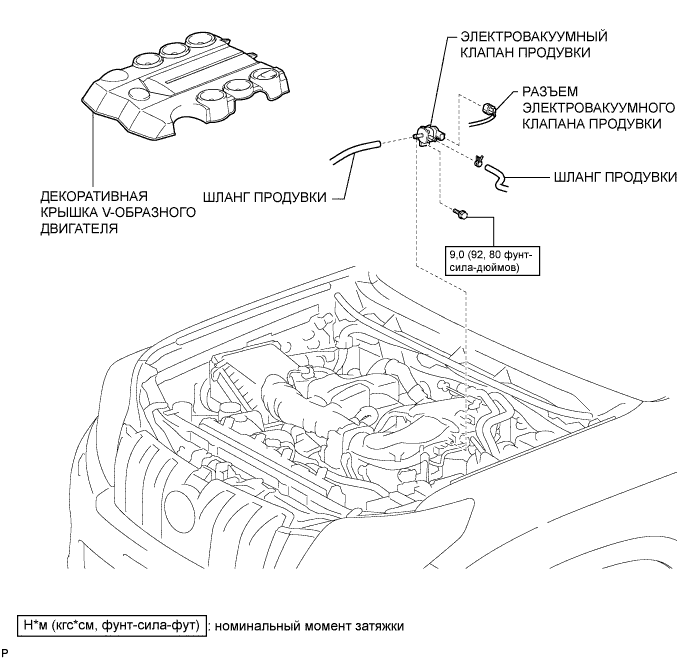 ЭЛЕКТРОВАКУУМНЫЙ КЛАПАН ПРОДУВКИ

РАЗЪЕМ ЭЛЕКТРОВАКУУМНОГО КЛАПАНА ПРОДУВКИ

ШЛАНГ ПРОДУВКИ

ДЕКОРАТИВНАЯ КРЫШКА V-ОБРАЗНОГО ДВИГАТЕЛЯ

ШЛАНГ ПРОДУВКИ

9,0 (92, 80 фунт-сила-дюймов)

Н*м (кгс*см, фунт-сила-фут) : номинальный момент затяжки

P