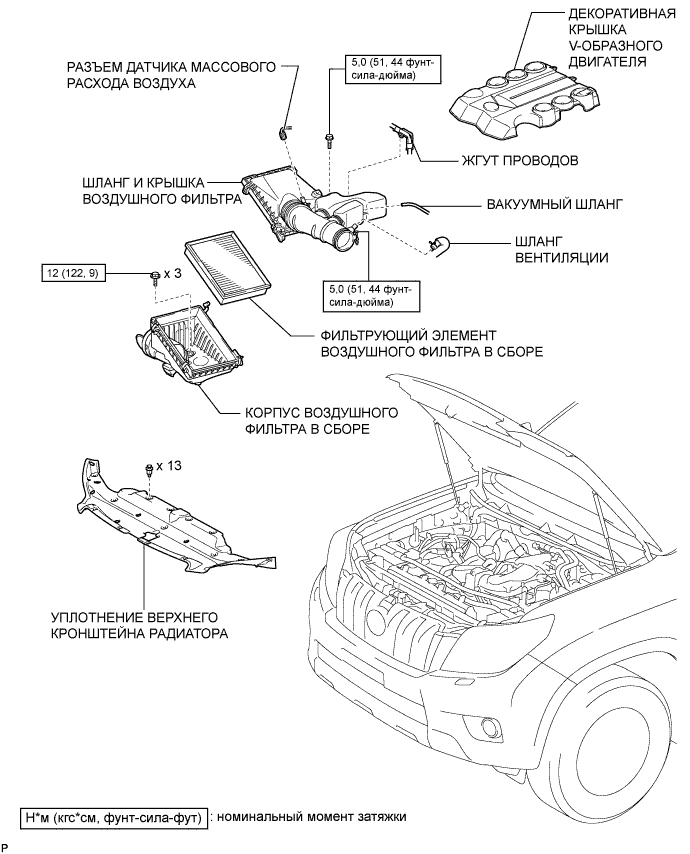 ДЕКОРАТИВНАЯ КРЫШКА V-ОБРАЗНОГО ДВИГАТЕЛЯ

РАЗЪЕМ ДАТЧИКА МАССОВОГО РАСХОДА ВОЗДУХА

5,0 (51, 44 фунт-сила-дюйма)

ЖГУТ ПРОВОДОВ

ШЛАНГ И КРЫШКА ВОЗДУШНОГО ФИЛЬТРА

ВАКУУМНЫЙ ШЛАНГ

ШЛАНГ ВЕНТИЛЯЦИИ

12 (122, 9)

x 3

5,0 (51, 44 фунт-сила-дюйма)

ФИЛЬТРУЮЩИЙ ЭЛЕМЕНТ ВОЗДУШНОГО ФИЛЬТРА В СБОРЕ

КОРПУС ВОЗДУШНОГО ФИЛЬТРА В СБОРЕ

x 13

УПЛОТНЕНИЕ ВЕРХНЕГО КРОНШТЕЙНА РАДИАТОРА

Н*м (кгс*см, фунт-сила-фут) : номинальный момент затяжки

P