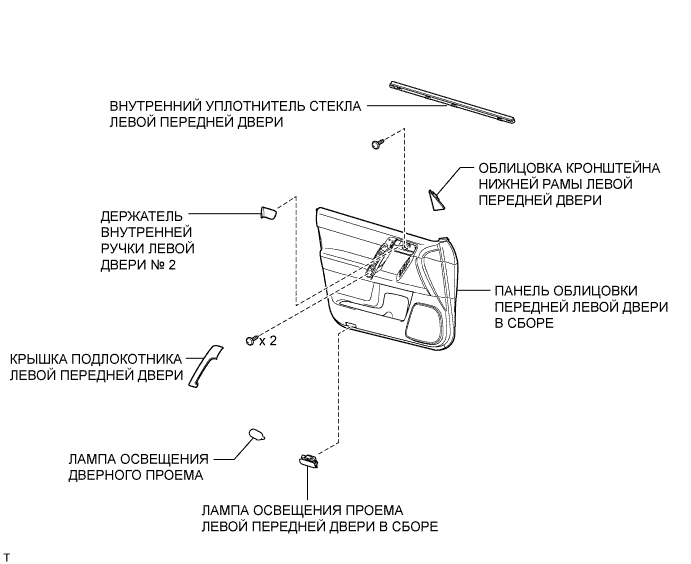 ВНУТРЕННИЙ УПЛОТНИТЕЛЬ СТЕКЛА ЛЕВОЙ ПЕРЕДНЕЙ ДВЕРИ

ОБЛИЦОВКА КРОНШТЕЙНА НИЖНЕЙ РАМЫ ЛЕВОЙ ПЕРЕДНЕЙ ДВЕРИ

ДЕРЖАТЕЛЬ ВНУТРЕННЕЙ РУЧКИ ЛЕВОЙ ДВЕРИ № 2

ПАНЕЛЬ ОБЛИЦОВКИ ПЕРЕДНЕЙ ЛЕВОЙ ДВЕРИ В СБОРЕ

x 2

КРЫШКА ПОДЛОКОТНИКА ЛЕВОЙ ПЕРЕДНЕЙ ДВЕРИ

ЛАМПА ОСВЕЩЕНИЯ ДВЕРНОГО ПРОЕМА

ЛАМПА ОСВЕЩЕНИЯ ПРОЕМА ЛЕВОЙ ПЕРЕДНЕЙ ДВЕРИ В СБОРЕ

T