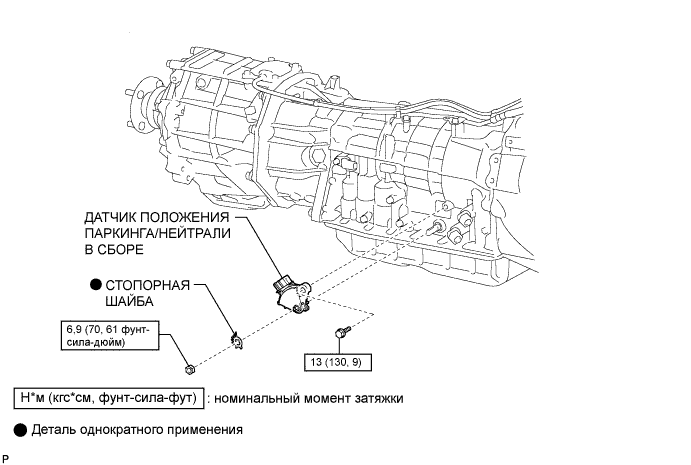 ДАТЧИК ПОЛОЖЕНИЯ ПАРКИНГА/НЕЙТРАЛИ В СБОРЕ

● СТОПОРНАЯ ШАЙБА

6,9 (70, 61 фунт-сила-дюйм)

13 (130, 9)

Н*м (кгс*см, фунт-сила-фут) : номинальный момент затяжки

● Деталь однократного применения

P