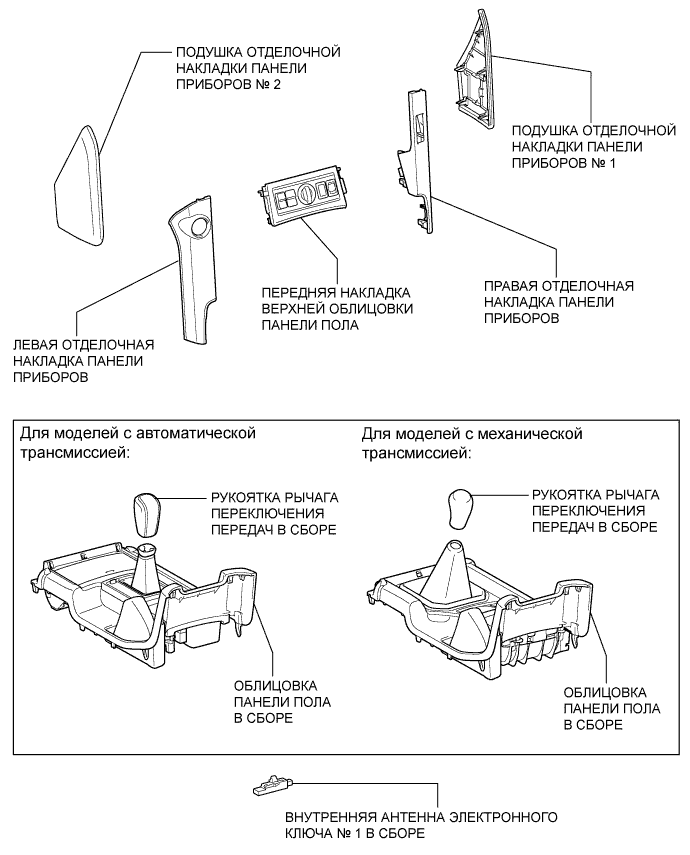 ПОДУШКА ОТДЕЛОЧНОЙ НАКЛАДКИ ПАНЕЛИ ПРИБОРОВ № 2

ПОДУШКА ОТДЕЛОЧНОЙ НАКЛАДКИ ПАНЕЛИ ПРИБОРОВ № 1

ПЕРЕДНЯЯ НАКЛАДКА ВЕРХНЕЙ ОБЛИЦОВКИ ПАНЕЛИ ПОЛА

ПРАВАЯ ОТДЕЛОЧНАЯ НАКЛАДКА ПАНЕЛИ ПРИБОРОВ

ЛЕВАЯ ОТДЕЛОЧНАЯ НАКЛАДКА ПАНЕЛИ ПРИБОРОВ

Для моделей с автоматической трансмиссией:

РУКОЯТКА РЫЧАГА ПЕРЕКЛЮЧЕНИЯ ПЕРЕДАЧ В СБОРЕ

ОБЛИЦОВКА ПАНЕЛИ ПОЛА В СБОРЕ

Для моделей с механической трансмиссией:

РУКОЯТКА РЫЧАГА ПЕРЕКЛЮЧЕНИЯ ПЕРЕДАЧ В СБОРЕ

ОБЛИЦОВКА ПАНЕЛИ ПОЛА В СБОРЕ

ВНУТРЕННЯЯ АНТЕННА ЭЛЕКТРОННОГО КЛЮЧА № 1 В СБОРЕ