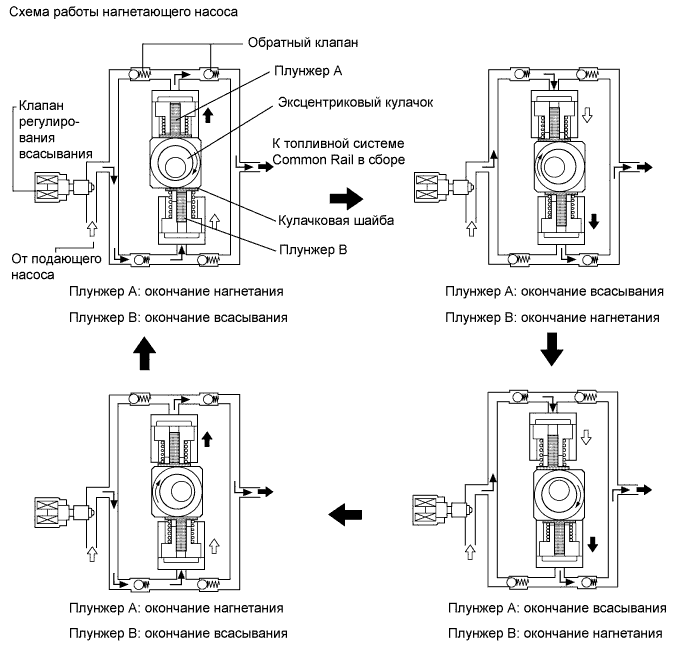 Схема работы нагнетающего насоса

Обратный клапан

Плунжер А

Эксцентриковый кулачок

Клапан регулирования всасывания

К топливной системе Common Rail в сборе

Кулачковая шайба

Плунжер В

От подающего насоса

Плунжер А: окончание нагнетания

Плунжер В: окончание всасывания

Плунжер А: окончание всасывания

Плунжер В: окончание нагнетания

Плунжер А: окончание нагнетания

Плунжер В: окончание всасывания

Плунжер А: окончание всасывания

Плунжер В: окончание нагнетания