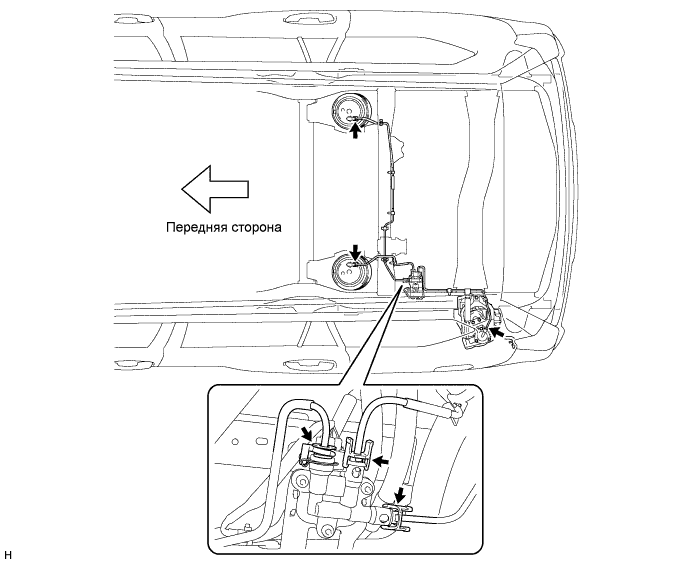 Передняя сторона

H