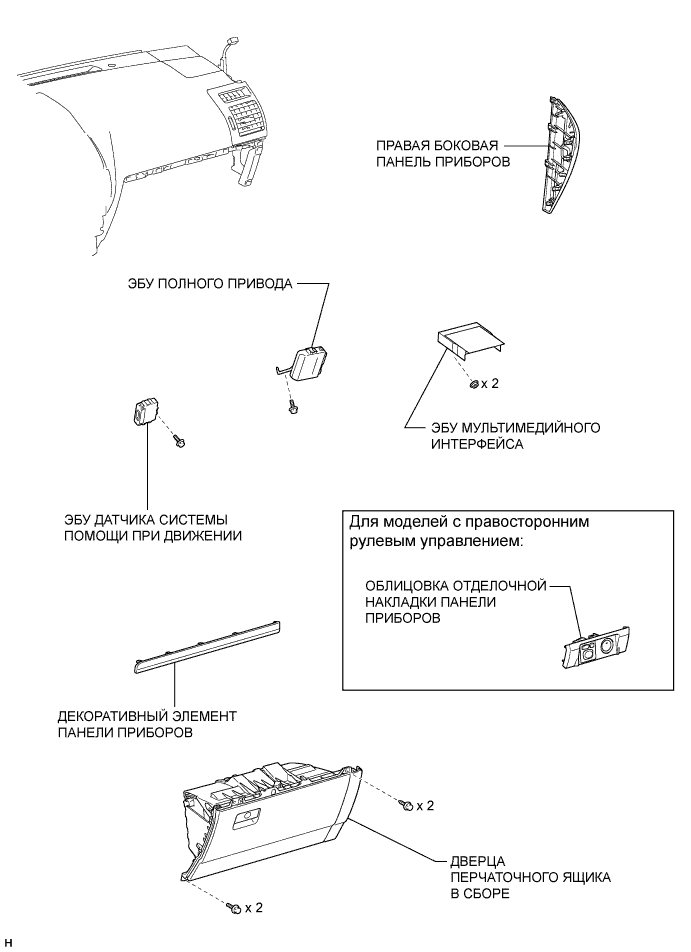 ПРАВАЯ БОКОВАЯ ПАНЕЛЬ ПРИБОРОВ

ЭБУ ПОЛНОГО ПРИВОДА

x 2

ЭБУ МУЛЬТИМЕДИЙНОГО ИНТЕРФЕЙСА

ЭБУ ДАТЧИКА СИСТЕМЫ ПОМОЩИ ПРИ ДВИЖЕНИИ

Для моделей с правосторонним рулевым управлением:

ОБЛИЦОВКА ОТДЕЛОЧНОЙ НАКЛАДКИ ПАНЕЛИ ПРИБОРОВ

ДЕКОРАТИВНЫЙ ЭЛЕМЕНТ ПАНЕЛИ ПРИБОРОВ

x 2

ДВЕРЦА ПЕРЧАТОЧНОГО ЯЩИКА В СБОРЕ

x 2

H