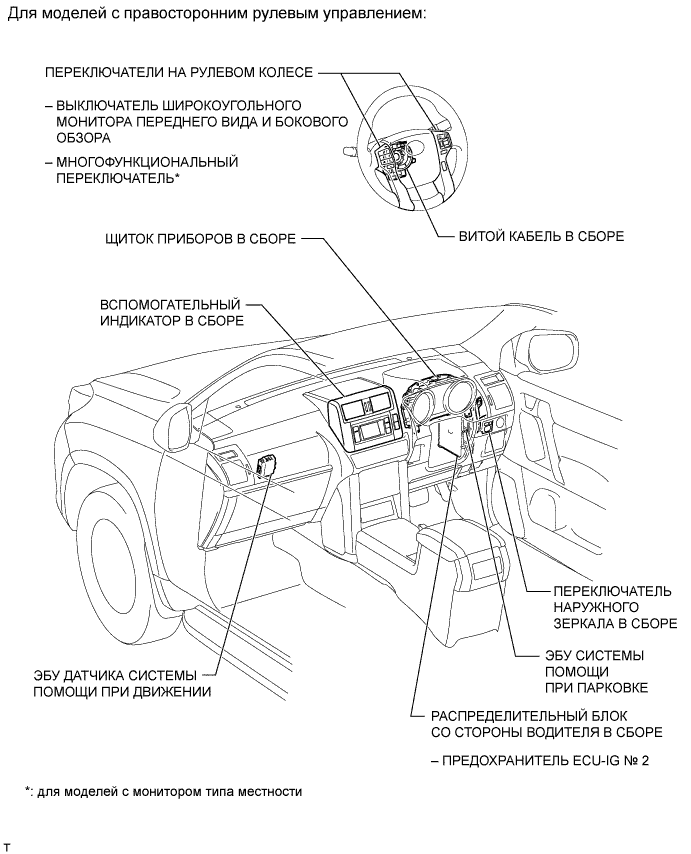 Для моделей с правосторонним рулевым управлением:

ПЕРЕКЛЮЧАТЕЛИ НА РУЛЕВОМ КОЛЕСЕ

– ВЫКЛЮЧАТЕЛЬ ШИРОКОУГОЛЬНОГО МОНИТОРА ПЕРЕДНЕГО ВИДА И БОКОВОГО ОБЗОРА

– МНОГОФУНКЦИОНАЛЬНЫЙ ПЕРЕКЛЮЧАТЕЛЬ*

ВИТОЙ КАБЕЛЬ В СБОРЕ

ЩИТОК ПРИБОРОВ В СБОРЕ

ВСПОМОГАТЕЛЬНЫЙ ИНДИКАТОР В СБОРЕ

ПЕРЕКЛЮЧАТЕЛЬ НАРУЖНОГО ЗЕРКАЛА В СБОРЕ

ЭБУ СИСТЕМЫ ПОМОЩИ ПРИ ПАРКОВКЕ

ЭБУ ДАТЧИКА СИСТЕМЫ ПОМОЩИ ПРИ ДВИЖЕНИИ

РАСПРЕДЕЛИТЕЛЬНЫЙ БЛОК СО СТОРОНЫ ВОДИТЕЛЯ В СБОРЕ

– ПРЕДОХРАНИТЕЛЬ ECU-IG № 2

*: для моделей с монитором типа местности

T