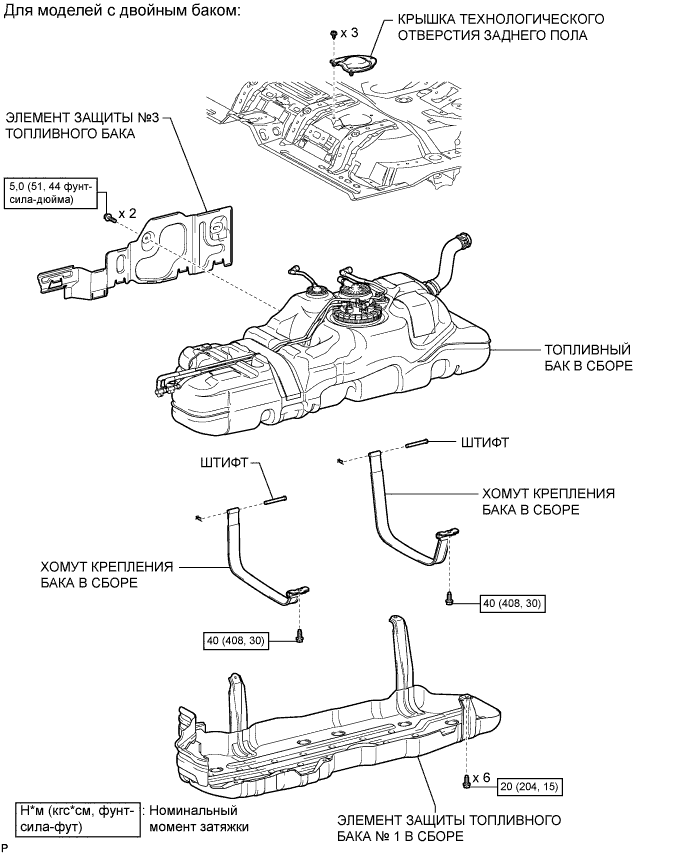 Для моделей с двойным баком:

x 3

КРЫШКА ТЕХНОЛОГИЧЕСКОГО ОТВЕРСТИЯ ЗАДНЕГО ПОЛА

ЭЛЕМЕНТ ЗАЩИТЫ №3 ТОПЛИВНОГО БАКА

5,0 (51, 44 фунт-сила-дюйма)

x 2

ТОПЛИВНЫЙ БАК В СБОРЕ

ШТИФТ

ШТИФТ

ХОМУТ КРЕПЛЕНИЯ БАКА В СБОРЕ

ХОМУТ КРЕПЛЕНИЯ БАКА В СБОРЕ

40 (408, 30)

40 (408, 30)

x 6

20 (204, 15)

Н*м (кгс*см, фунт-сила-фут) : Номинальный момент затяжки

ЭЛЕМЕНТ ЗАЩИТЫ ТОПЛИВНОГО БАКА № 1 В СБОРЕ

P