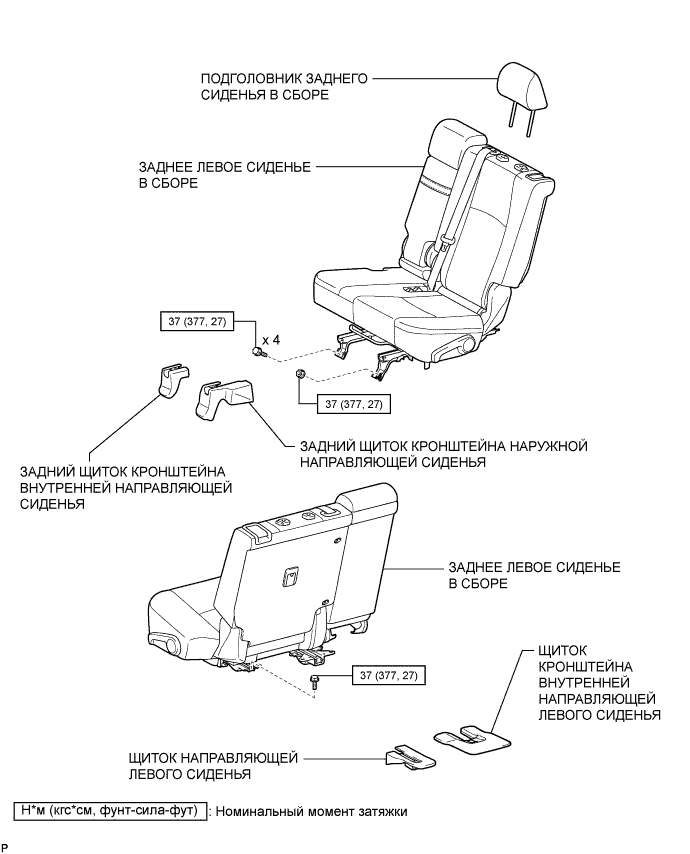 ПОДГОЛОВНИК ЗАДНЕГО СИДЕНЬЯ В СБОРЕ

ЗАДНЕЕ ЛЕВОЕ СИДЕНЬЕ В СБОРЕ

37 (377, 27)

x 4

37 (377, 27)

ЗАДНИЙ ЩИТОК КРОНШТЕЙНА НАРУЖНОЙ НАПРАВЛЯЮЩЕЙ СИДЕНЬЯ

ЗАДНИЙ ЩИТОК КРОНШТЕЙНА ВНУТРЕННЕЙ НАПРАВЛЯЮЩЕЙ СИДЕНЬЯ

ЗАДНЕЕ ЛЕВОЕ СИДЕНЬЕ В СБОРЕ

37 (377, 27)

ЩИТОК КРОНШТЕЙНА ВНУТРЕННЕЙ НАПРАВЛЯЮЩЕЙ ЛЕВОГО СИДЕНЬЯ

ЩИТОК НАПРАВЛЯЮЩЕЙ ЛЕВОГО СИДЕНЬЯ

Н*м (кгс*см, фунт-сила-фут) : Номинальный момент затяжки

P