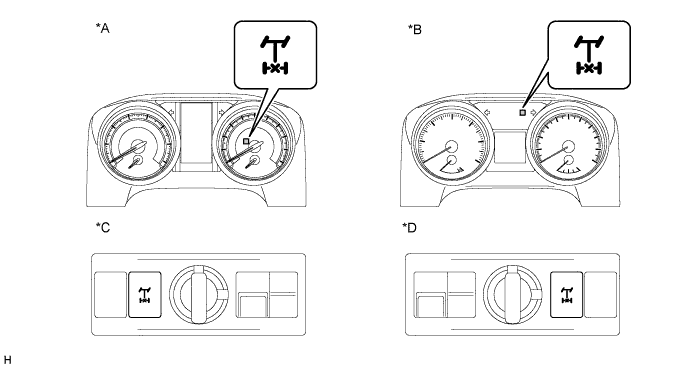 *A

*B

*C

*D

H