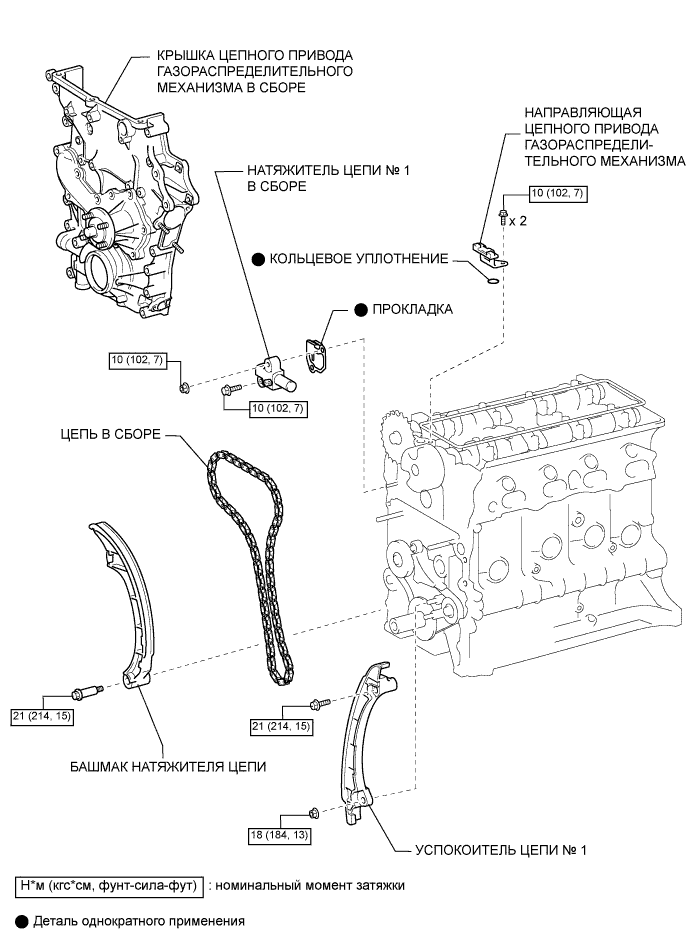 КРЫШКА ЦЕПНОГО ПРИВОДА ГАЗОРАСПРЕДЕЛИТЕЛЬНОГО МЕХАНИЗМА В СБОРЕ

НАПРАВЛЯЮЩАЯ ЦЕПНОГО ПРИВОДА ГАЗОРАСПРЕДЕЛИТЕЛЬНОГО МЕХАНИЗМА

НАТЯЖИТЕЛЬ ЦЕПИ № 1 В СБОРЕ

10 (102, 7)

x 2

● КОЛЬЦЕВОЕ УПЛОТНЕНИЕ

● ПРОКЛАДКА

10 (102, 7)

10 (102, 7)

ЦЕПЬ В СБОРЕ

21 (214, 15)

21 (214, 15)

БАШМАК НАТЯЖИТЕЛЯ ЦЕПИ

18 (184, 13)

УСПОКОИТЕЛЬ ЦЕПИ № 1

Н*м (кгс*см, фунт-сила-фут) : номинальный момент затяжки

● Деталь однократного применения