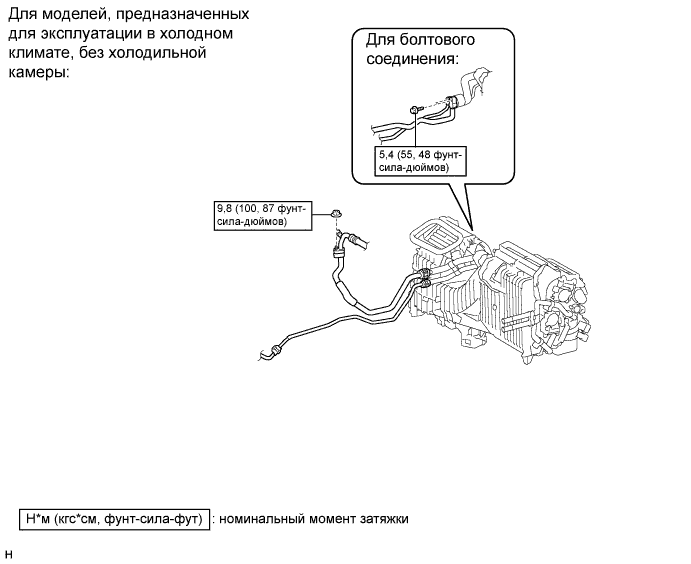 Для моделей, предназначенных для эксплуатации в холодном климате, без холодильной камеры:

Для болтового соединения:

5,4 (55, 48 фунт-сила-дюймов)

9,8 (100, 87 фунт-сила-дюймов)

Н*м (кгс*см, фунт-сила-фут) : номинальный момент затяжки

н