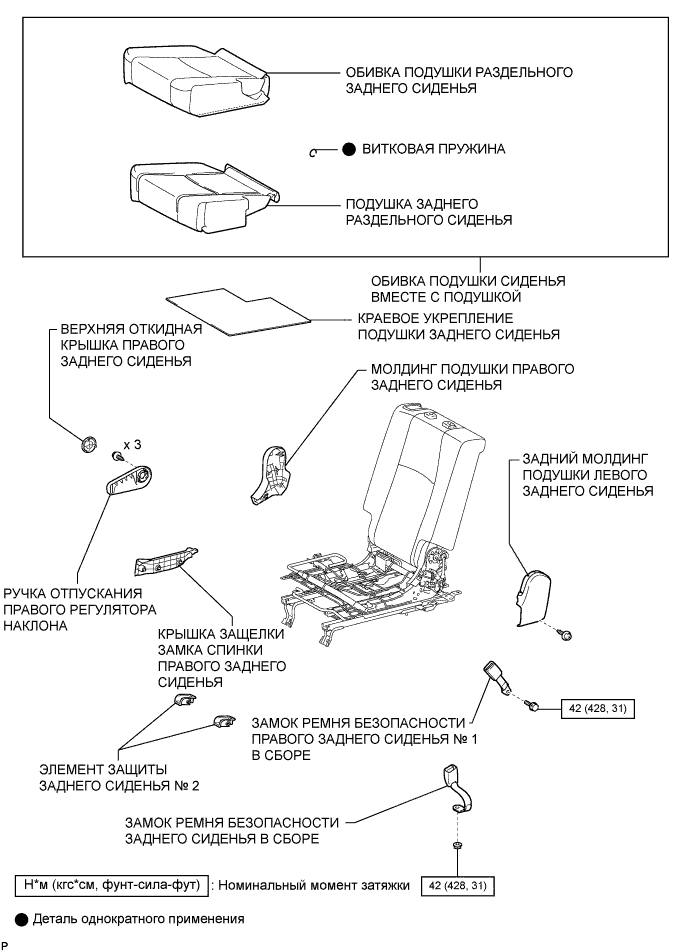 ОБИВКА ПОДУШКИ РАЗДЕЛЬНОГО ЗАДНЕГО СИДЕНЬЯ

● ВИТКОВАЯ ПРУЖИНА

ПОДУШКА ЗАДНЕГО РАЗДЕЛЬНОГО СИДЕНЬЯ

ОБИВКА ПОДУШКИ СИДЕНЬЯ ВМЕСТЕ С ПОДУШКОЙ

КРАЕВОЕ УКРЕПЛЕНИЕ ПОДУШКИ ЗАДНЕГО СИДЕНЬЯ

ВЕРХНЯЯ ОТКИДНАЯ КРЫШКА ПРАВОГО ЗАДНЕГО СИДЕНЬЯ

МОЛДИНГ ПОДУШКИ ПРАВОГО ЗАДНЕГО СИДЕНЬЯ

x 3

ЗАДНИЙ МОЛДИНГ ПОДУШКИ ЛЕВОГО ЗАДНЕГО СИДЕНЬЯ

РУЧКА ОТПУСКАНИЯ ПРАВОГО РЕГУЛЯТОРА НАКЛОНА

КРЫШКА ЗАЩЕЛКИ ЗАМКА СПИНКИ ПРАВОГО ЗАДНЕГО СИДЕНЬЯ

42 (428, 31)

ЗАМОК РЕМНЯ БЕЗОПАСНОСТИ ПРАВОГО ЗАДНЕГО СИДЕНЬЯ № 1 В СБОРЕ

ЭЛЕМЕНТ ЗАЩИТЫ ЗАДНЕГО СИДЕНЬЯ № 2

ЗАМОК РЕМНЯ БЕЗОПАСНОСТИ ЗАДНЕГО СИДЕНЬЯ В СБОРЕ

Н*м (кгс*см, фунт-сила-фут) : Номинальный момент затяжки

42 (428, 31)

● Деталь однократного применения

P