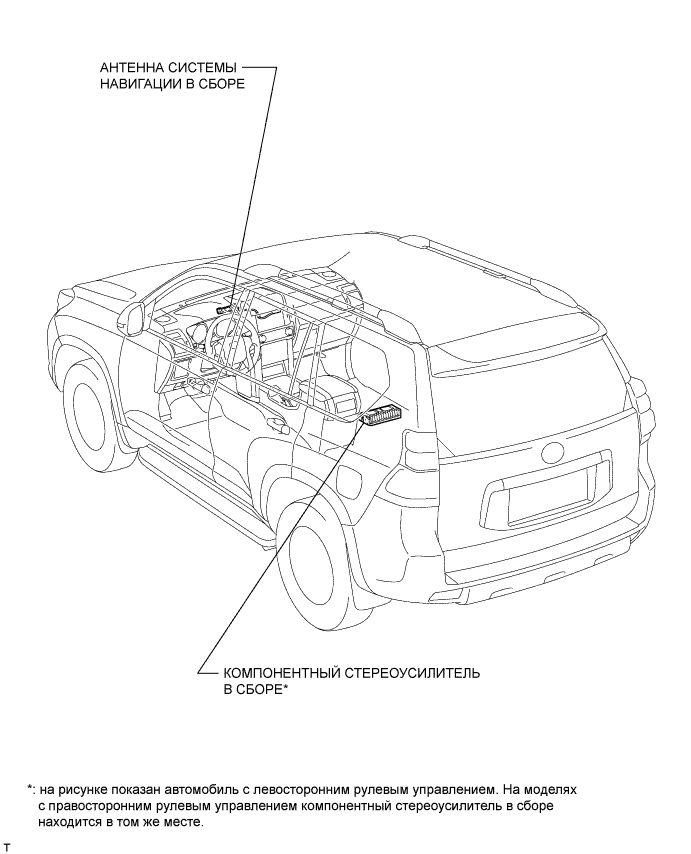 АНТЕННА СИСТЕМЫ НАВИГАЦИИ В СБОРЕ

КОМПОНЕНТНЫЙ СТЕРЕОУСИЛИТЕЛЬ В СБОРЕ*

*: на рисунке показан автомобиль с левосторонним рулевым управлением. На моделях с правосторонним рулевым управлением компонентный стереоусилитель в сборе находится в том же месте.

T