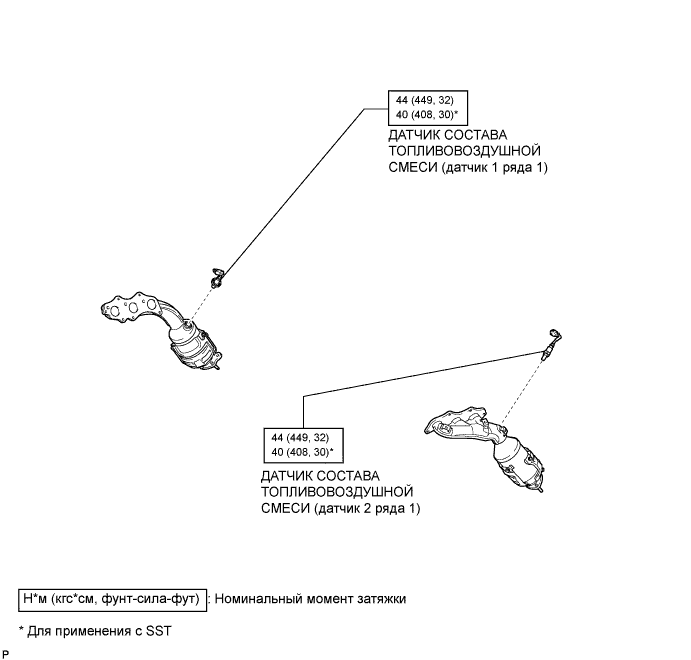 44 (449, 32)
40 (408, 30)*

ДАТЧИК СОСТАВА ТОПЛИВОВОЗДУШНОЙ СМЕСИ (датчик 1 ряда 1)

44 (449, 32)
40 (408, 30)*

ДАТЧИК СОСТАВА ТОПЛИВОВОЗДУШНОЙ СМЕСИ (датчик 2 ряда 1)

Н*м (кгс*см, фунт-сила-фут) : Номинальный момент затяжки

* Для применения с SST

P