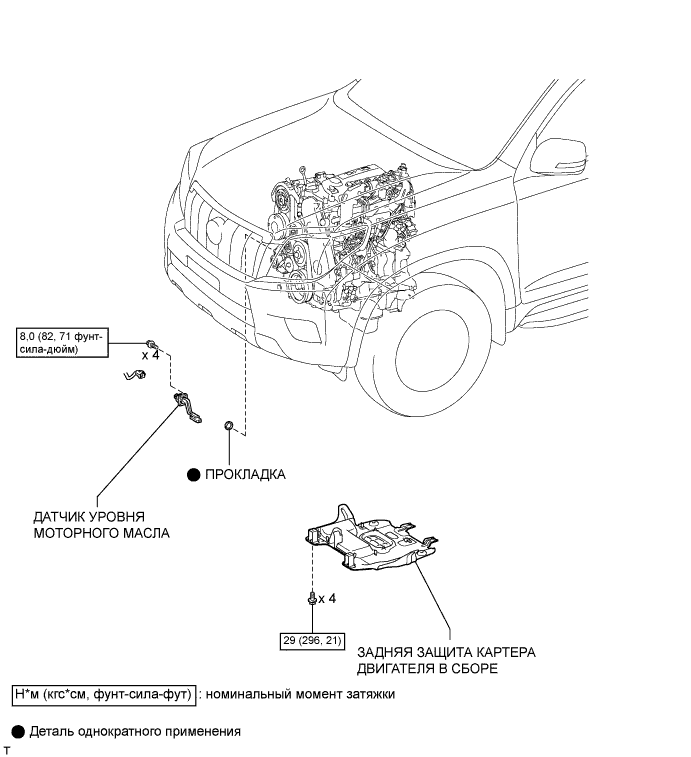 8,0 (82, 71 фунт-сила-дюйм)

x 4

● ПРОКЛАДКА

ДАТЧИК УРОВНЯ МОТОРНОГО МАСЛА

x 4

29 (296, 21)

ЗАДНЯЯ ЗАЩИТА КАРТЕРА ДВИГАТЕЛЯ В СБОРЕ

Н*м (кгс*см, фунт-сила-фут) : номинальный момент затяжки

● Деталь однократного применения

T