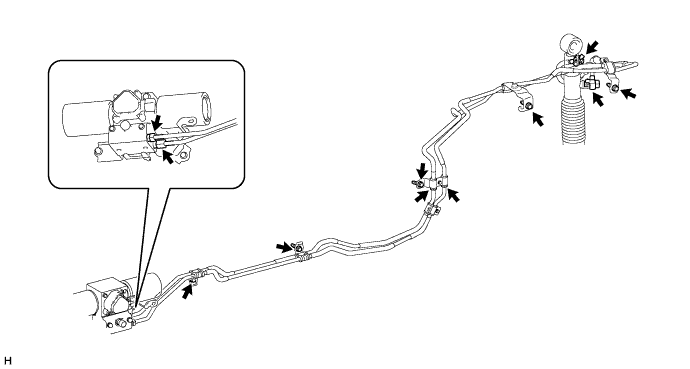 H