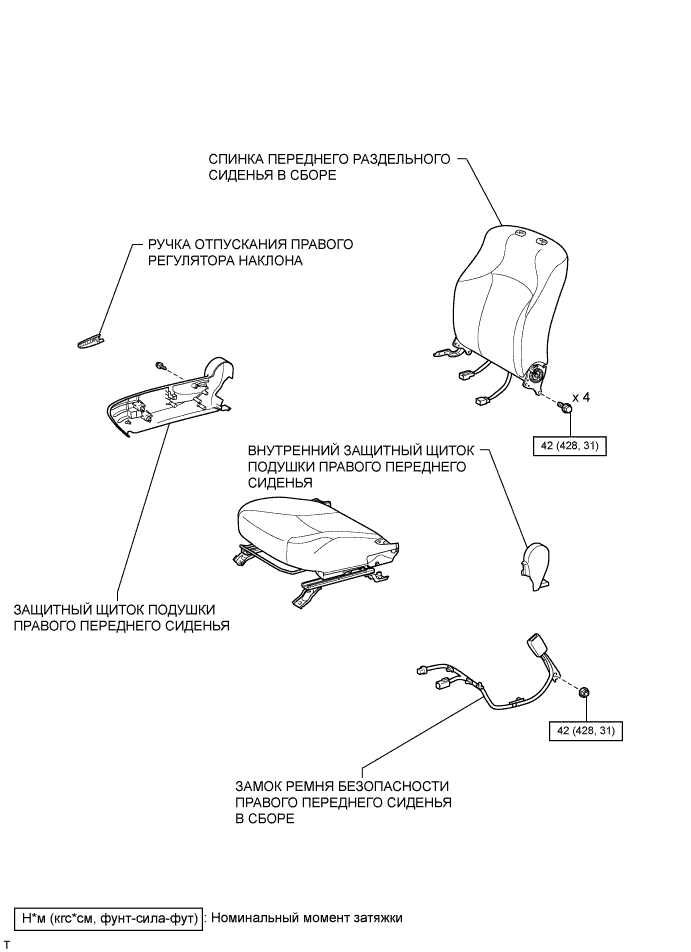 СПИНКА ПЕРЕДНЕГО РАЗДЕЛЬНОГО СИДЕНЬЯ В СБОРЕ

РУЧКА ОТПУСКАНИЯ ПРАВОГО РЕГУЛЯТОРА НАКЛОНА

x 4

42 (428, 31)

ВНУТРЕННИЙ ЗАЩИТНЫЙ ЩИТОК ПОДУШКИ ПРАВОГО ПЕРЕДНЕГО СИДЕНЬЯ

ЗАЩИТНЫЙ ЩИТОК ПОДУШКИ ПРАВОГО ПЕРЕДНЕГО СИДЕНЬЯ

42 (428, 31)

ЗАМОК РЕМНЯ БЕЗОПАСНОСТИ ПРАВОГО ПЕРЕДНЕГО СИДЕНЬЯ В СБОРЕ

Н*м (кгс*см, фунт-сила-фут) : Номинальный момент затяжки

T