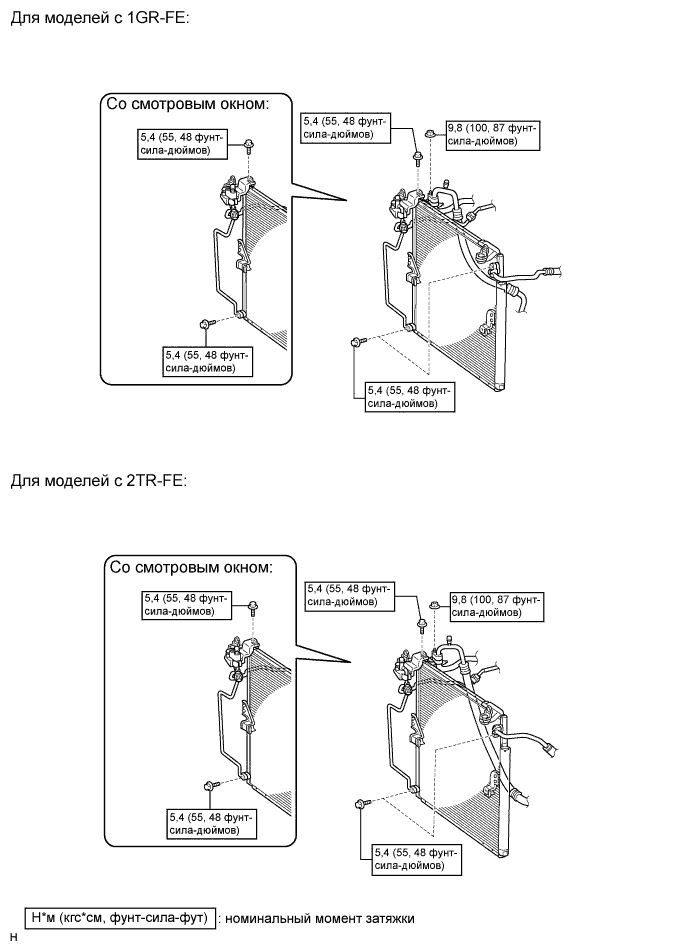 Для моделей с 1GR-FE:

Со смотровым окном:

5,4 (55, 48 фунт-сила-дюймов)

5,4 (55, 48 фунт-сила-дюймов)

5,4 (55, 48 фунт-сила-дюймов)

9,8 (100, 87 фунт-сила-дюймов)

5,4 (55, 48 фунт-сила-дюймов)

Для моделей с 2TR-FE:

Со смотровым окном:

5,4 (55, 48 фунт-сила-дюймов)

5,4 (55, 48 фунт-сила-дюймов)

5,4 (55, 48 фунт-сила-дюймов)

9,8 (100, 87 фунт-сила-дюймов)

5,4 (55, 48 фунт-сила-дюймов)

Н*м (кгс*см, фунт-сила-фут) : номинальный момент затяжки

H