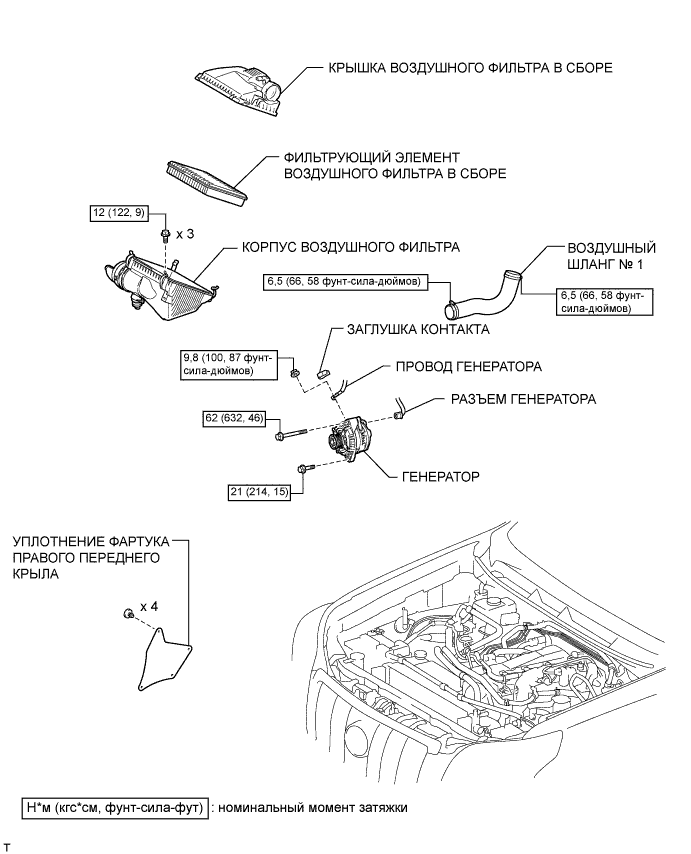 КРЫШКА ВОЗДУШНОГО ФИЛЬТРА В СБОРЕ

ФИЛЬТРУЮЩИЙ ЭЛЕМЕНТ ВОЗДУШНОГО ФИЛЬТРА В СБОРЕ

12 (122, 9)

x 3

КОРПУС ВОЗДУШНОГО ФИЛЬТРА

ВОЗДУШНЫЙ ШЛАНГ № 1

6,5 (66, 58 фунт-сила-дюймов)

6,5 (66, 58 фунт-сила-дюймов)

ЗАГЛУШКА КОНТАКТА

9,8 (100, 87 фунт-сила-дюймов)

ПРОВОД ГЕНЕРАТОРА

РАЗЪЕМ ГЕНЕРАТОРА

62 (632, 46)

ГЕНЕРАТОР

21 (214, 15)

УПЛОТНЕНИЕ ФАРТУКА ПРАВОГО ПЕРЕДНЕГО КРЫЛА

x 4

Н*м (кгс*см, фунт-сила-фут) : номинальный момент затяжки

T