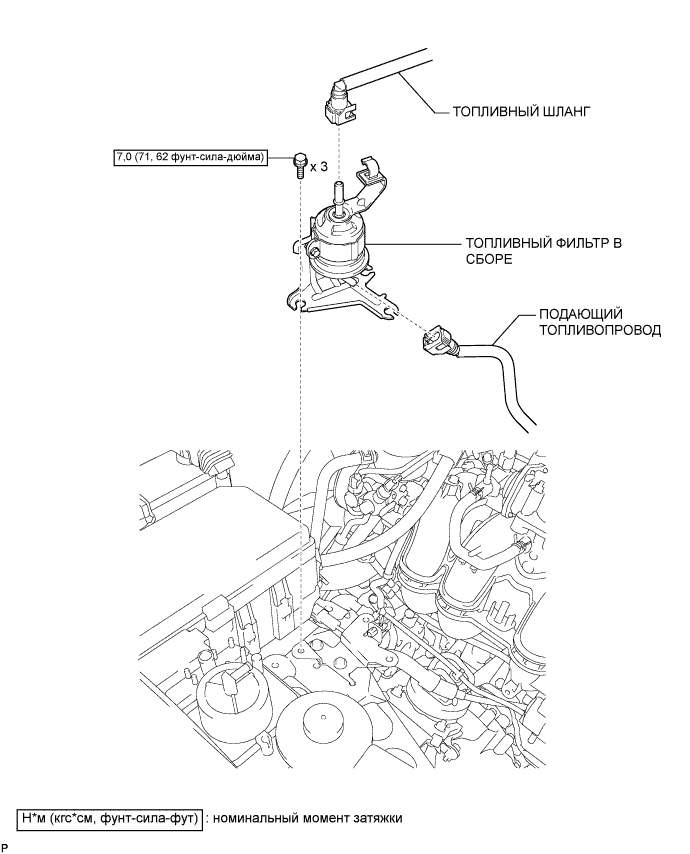 ТОПЛИВНЫЙ ШЛАНГ

7,0 (71, 62 фунт-сила-дюйма)

x 3

ТОПЛИВНЫЙ ФИЛЬТР В СБОРЕ

ПОДАЮЩИЙ ТОПЛИВОПРОВОД

Н*м (кгс*см, фунт-сила-фут) : номинальный момент затяжки

P