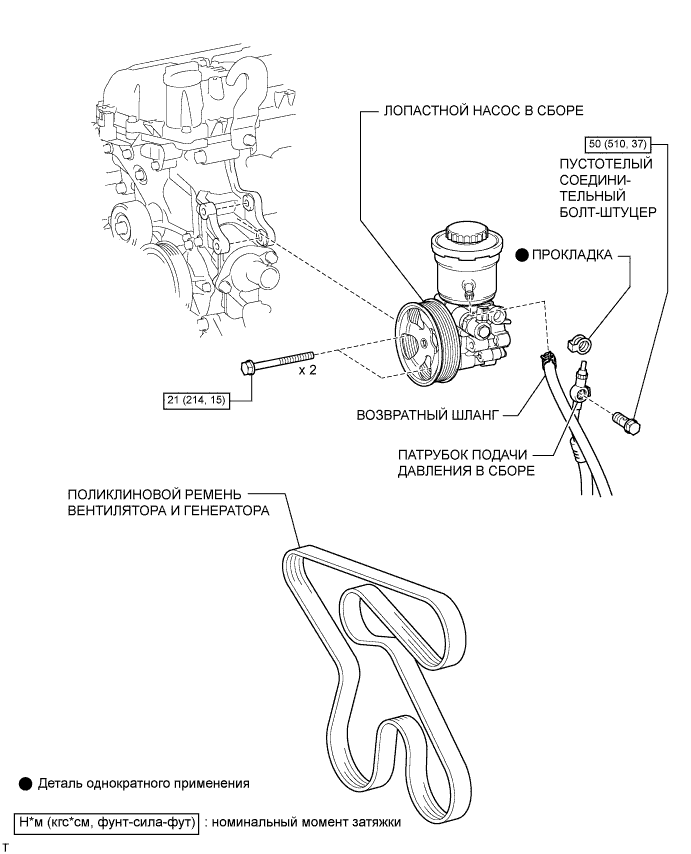 ЛОПАСТНОЙ НАСОС В СБОРЕ

50 (510, 37)

ПУСТОТЕЛЫЙ СОЕДИНИТЕЛЬНЫЙ БОЛТ-ШТУЦЕР

● ПРОКЛАДКА

x 2

21 (214, 15)

ВОЗВРАТНЫЙ ШЛАНГ

ПАТРУБОК ПОДАЧИ ДАВЛЕНИЯ В СБОРЕ

ПОЛИКЛИНОВОЙ РЕМЕНЬ ВЕНТИЛЯТОРА И ГЕНЕРАТОРА

● Деталь однократного применения

Н*м (кгс*см, фунт-сила-фут) : номинальный момент затяжки

T