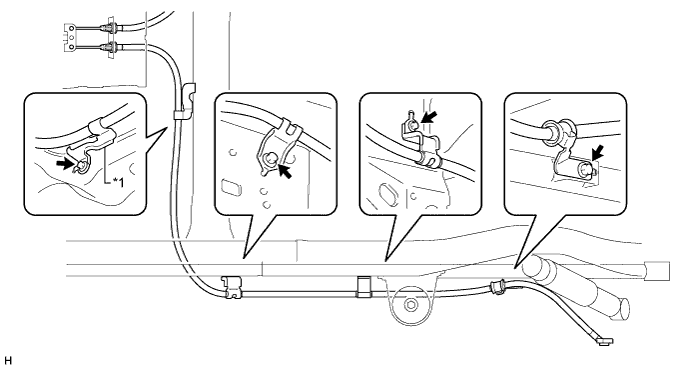 *1

H