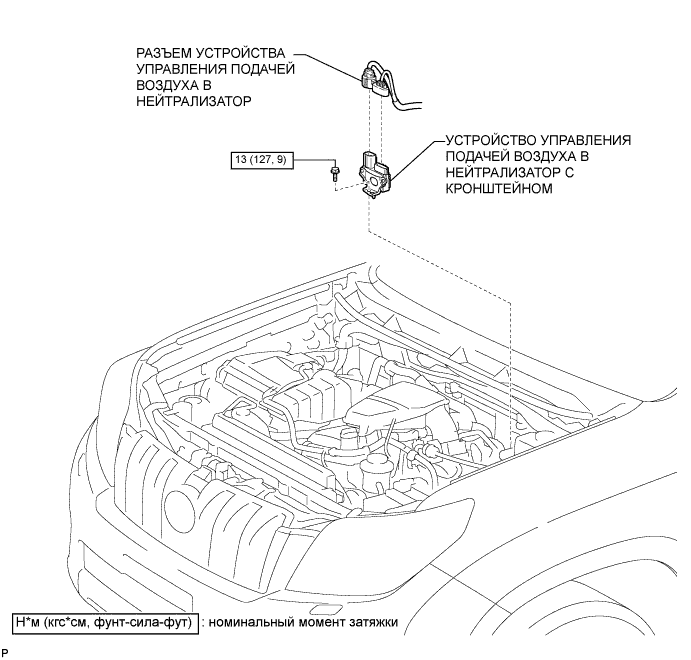 РАЗЪЕМ УСТРОЙСТВА УПРАВЛЕНИЯ ПОДАЧЕЙ ВОЗДУХА В НЕЙТРАЛИЗАТОР

13 (127, 9)

УСТРОЙСТВО УПРАВЛЕНИЯ ПОДАЧЕЙ ВОЗДУХА В НЕЙТРАЛИЗАТОР С КРОНШТЕЙНОМ

Н*м (кгс*см, фунт-сила-фут) : номинальный момент затяжки

P