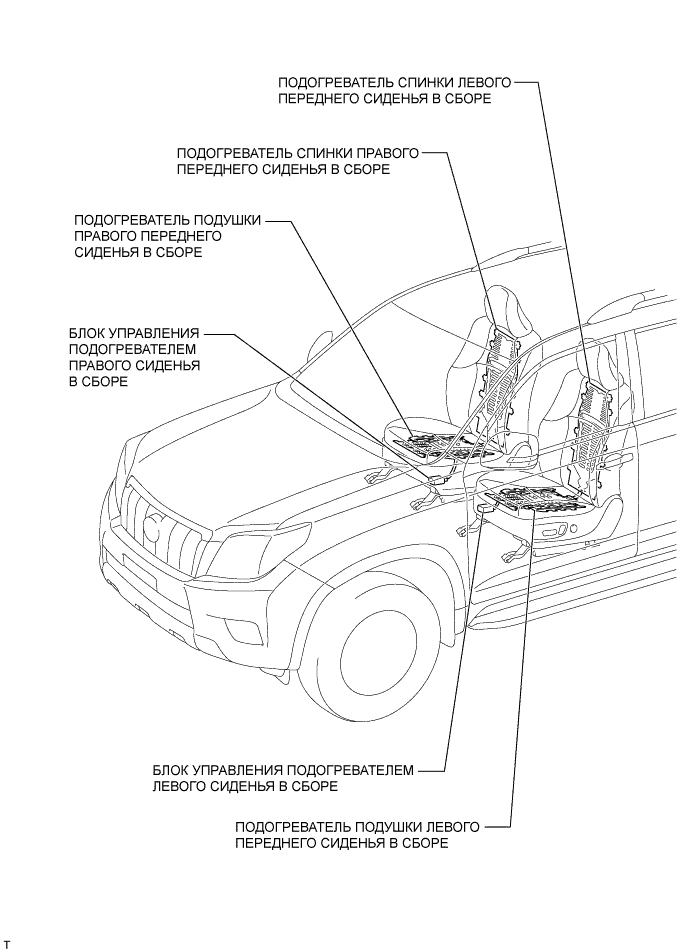 ПОДОГРЕВАТЕЛЬ СПИНКИ ЛЕВОГО ПЕРЕДНЕГО СИДЕНЬЯ В СБОРЕ

ПОДОГРЕВАТЕЛЬ СПИНКИ ПРАВОГО ПЕРЕДНЕГО СИДЕНЬЯ В СБОРЕ

ПОДОГРЕВАТЕЛЬ ПОДУШКИ ПРАВОГО ПЕРЕДНЕГО СИДЕНЬЯ В СБОРЕ

БЛОК УПРАВЛЕНИЯ ПОДОГРЕВАТЕЛЕМ ПРАВОГО СИДЕНЬЯ В СБОРЕ

БЛОК УПРАВЛЕНИЯ ПОДОГРЕВАТЕЛЕМ ЛЕВОГО СИДЕНЬЯ В СБОРЕ

ПОДОГРЕВАТЕЛЬ ПОДУШКИ ЛЕВОГО ПЕРЕДНЕГО СИДЕНЬЯ В СБОРЕ

T