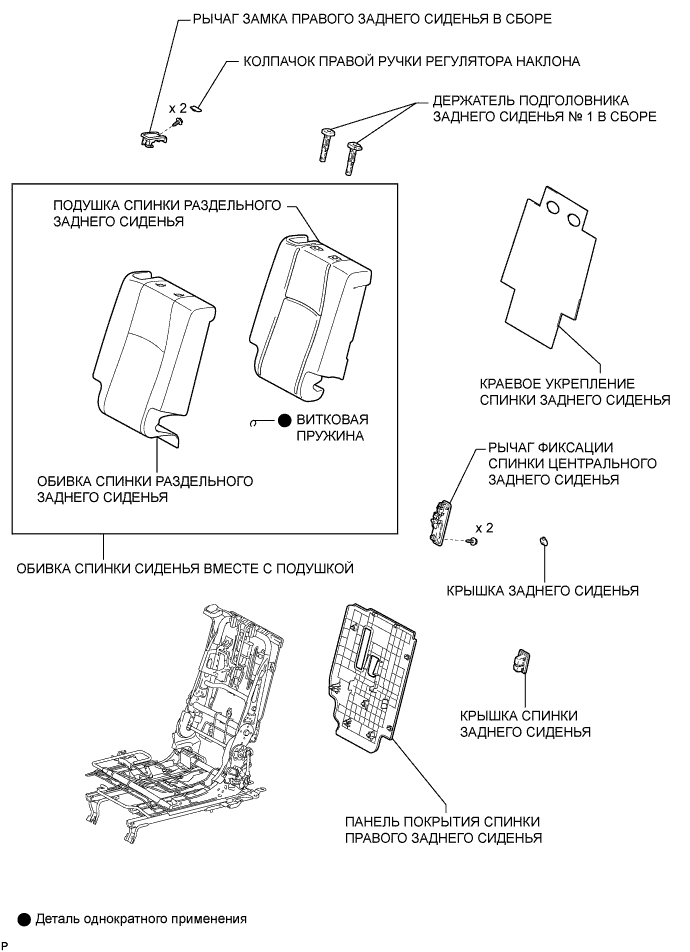 РЫЧАГ ЗАМКА ПРАВОГО ЗАДНЕГО СИДЕНЬЯ В СБОРЕ

КОЛПАЧОК ПРАВОЙ РУЧКИ РЕГУЛЯТОРА НАКЛОНА

x 2

ДЕРЖАТЕЛЬ ПОДГОЛОВНИКА ЗАДНЕГО СИДЕНЬЯ № 1 В СБОРЕ

ПОДУШКА СПИНКИ РАЗДЕЛЬНОГО ЗАДНЕГО СИДЕНЬЯ

● ВИТКОВАЯ ПРУЖИНА

ОБИВКА СПИНКИ РАЗДЕЛЬНОГО ЗАДНЕГО СИДЕНЬЯ

КРАЕВОЕ УКРЕПЛЕНИЕ СПИНКИ ЗАДНЕГО СИДЕНЬЯ

РЫЧАГ ФИКСАЦИИ СПИНКИ ЦЕНТРАЛЬНОГО ЗАДНЕГО СИДЕНЬЯ

x 2

ОБИВКА СПИНКИ СИДЕНЬЯ ВМЕСТЕ С ПОДУШКОЙ

КРЫШКА ЗАДНЕГО СИДЕНЬЯ

КРЫШКА СПИНКИ ЗАДНЕГО СИДЕНЬЯ

ПАНЕЛЬ ПОКРЫТИЯ СПИНКИ ПРАВОГО ЗАДНЕГО СИДЕНЬЯ

● Деталь однократного применения

P