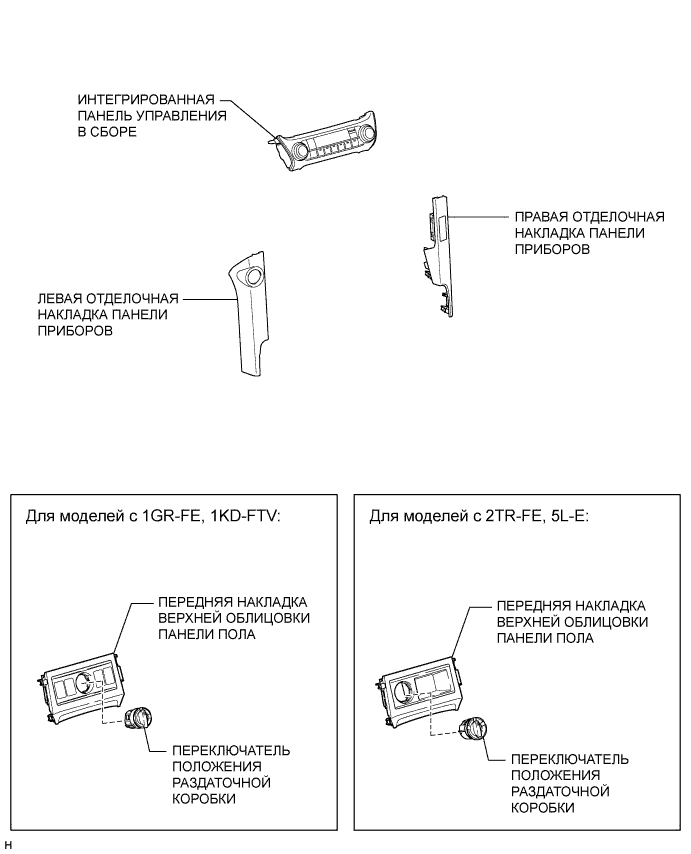 ИНТЕГРИРОВАННАЯ ПАНЕЛЬ УПРАВЛЕНИЯ В СБОРЕ

ПРАВАЯ ОТДЕЛОЧНАЯ НАКЛАДКА ПАНЕЛИ ПРИБОРОВ

ЛЕВАЯ ОТДЕЛОЧНАЯ НАКЛАДКА ПАНЕЛИ ПРИБОРОВ

Для моделей с 1GR-FE, 1KD-FTV:

ПЕРЕДНЯЯ НАКЛАДКА ВЕРХНЕЙ ОБЛИЦОВКИ ПАНЕЛИ ПОЛА

ПЕРЕКЛЮЧАТЕЛЬ ПОЛОЖЕНИЯ РАЗДАТОЧНОЙ КОРОБКИ

Для моделей с 2TR-FE, 5L-E:

ПЕРЕДНЯЯ НАКЛАДКА ВЕРХНЕЙ ОБЛИЦОВКИ ПАНЕЛИ ПОЛА

ПЕРЕКЛЮЧАТЕЛЬ ПОЛОЖЕНИЯ РАЗДАТОЧНОЙ КОРОБКИ

H