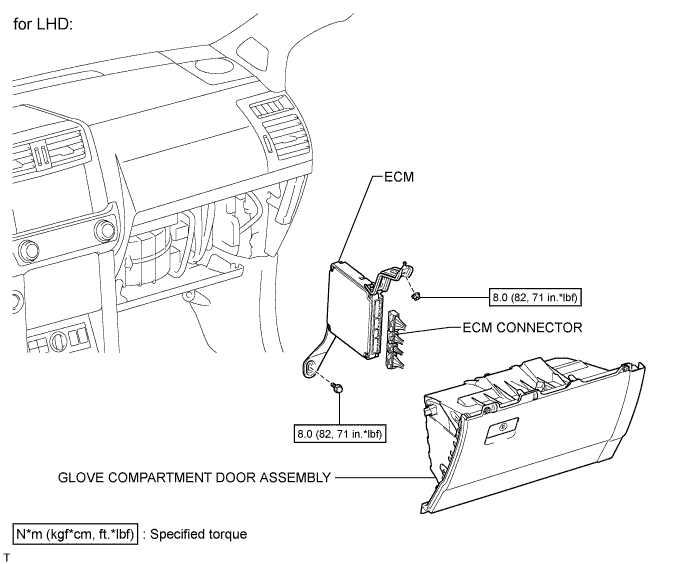 for LHD:

ECM

8.0 (82, 71 in.*lbf)

ECM CONNECTOR

8.0 (82, 71 in.*lbf)

GLOVE COMPARTMENT DOOR ASSEMBLY

N*m (kgf*cm, ft.*lbf) : Specified torque

T