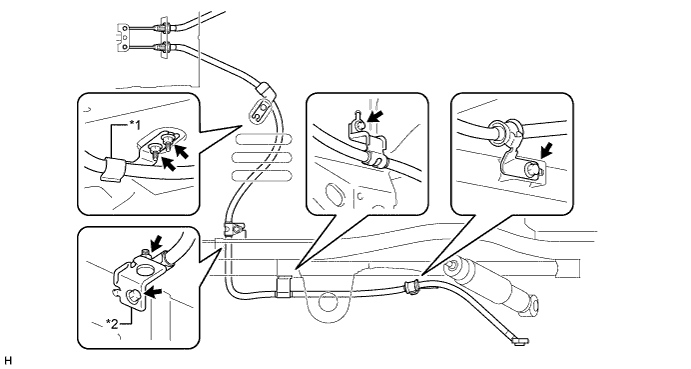 *1

*2

H