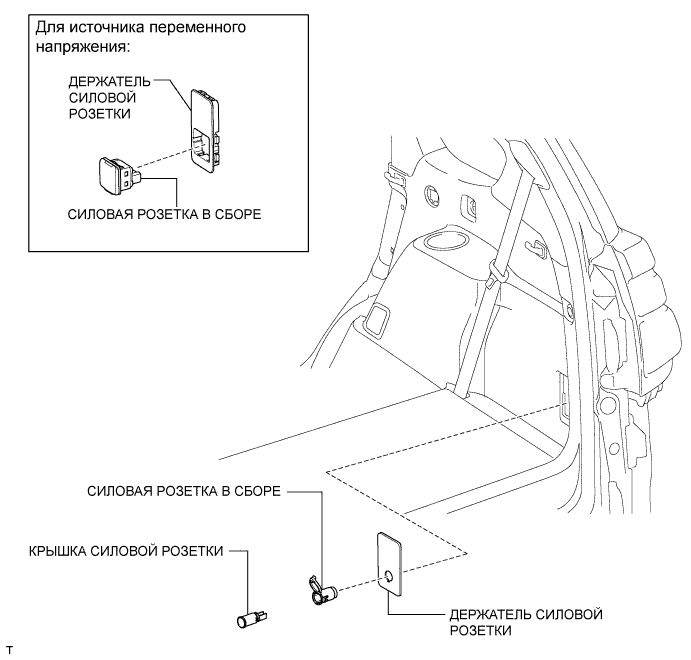 Для источника переменного напряжения:

ДЕРЖАТЕЛЬ СИЛОВОЙ РОЗЕТКИ

СИЛОВАЯ РОЗЕТКА В СБОРЕ

СИЛОВАЯ РОЗЕТКА В СБОРЕ

КРЫШКА СИЛОВОЙ РОЗЕТКИ

ДЕРЖАТЕЛЬ СИЛОВОЙ РОЗЕТКИ

T