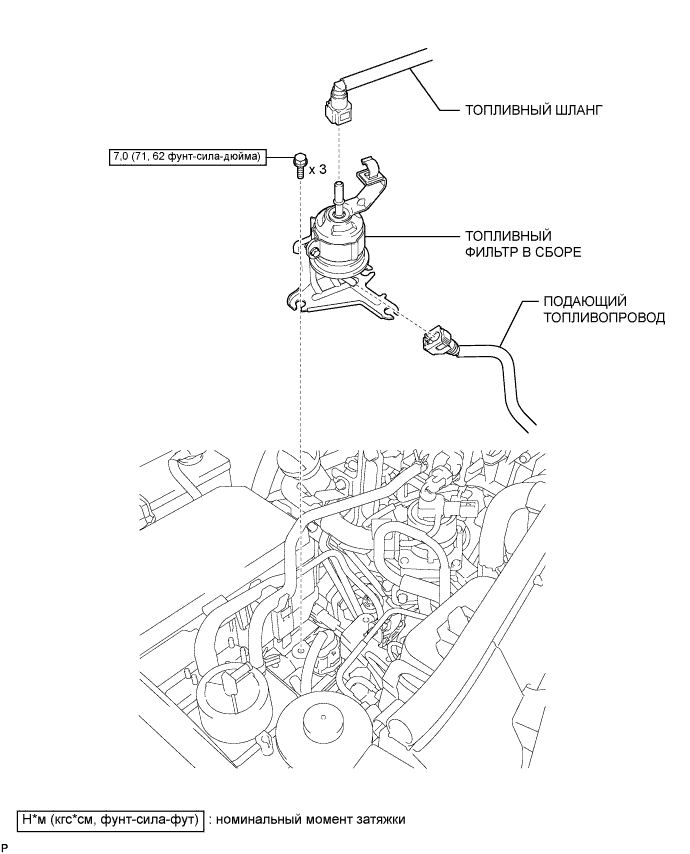 ТОПЛИВНЫЙ ШЛАНГ

7,0 (71, 62 фунт-сила-дюйма)

x 3

ТОПЛИВНЫЙ ФИЛЬТР В СБОРЕ

ПОДАЮЩИЙ ТОПЛИВОПРОВОД

Н*м (кгс*см, фунт-сила-фут) : номинальный момент затяжки

P