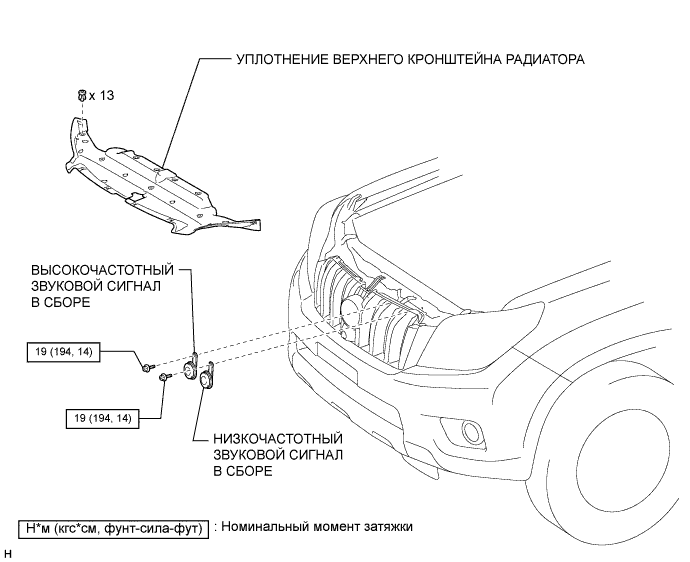 УПЛОТНЕНИЕ ВЕРХНЕГО КРОНШТЕЙНА РАДИАТОРА

x 13

ВЫСОКОЧАСТОТНЫЙ ЗВУКОВОЙ СИГНАЛ В СБОРЕ

19 (194, 14)

19 (194, 14)

НИЗКОЧАСТОТНЫЙ ЗВУКОВОЙ СИГНАЛ В СБОРЕ

Н*м (кгс*см, фунт-сила-фут) : Номинальный момент затяжки

н