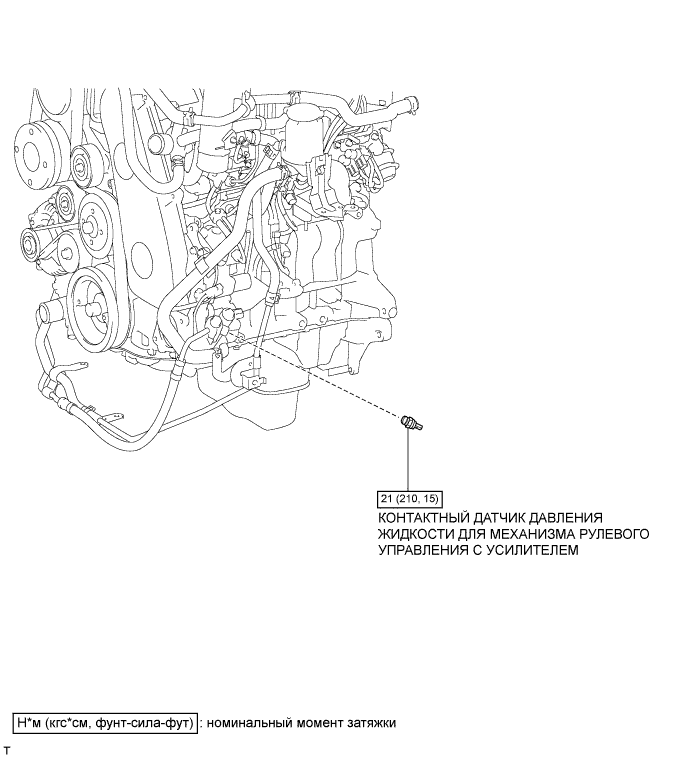 21 (210, 15)

КОНТАКТНЫЙ ДАТЧИК ДАВЛЕНИЯ ЖИДКОСТИ ДЛЯ МЕХАНИЗМА РУЛЕВОГО УПРАВЛЕНИЯ С УСИЛИТЕЛЕМ

Н*м (кгс*см, фунт-сила-фут) : номинальный момент затяжки

T