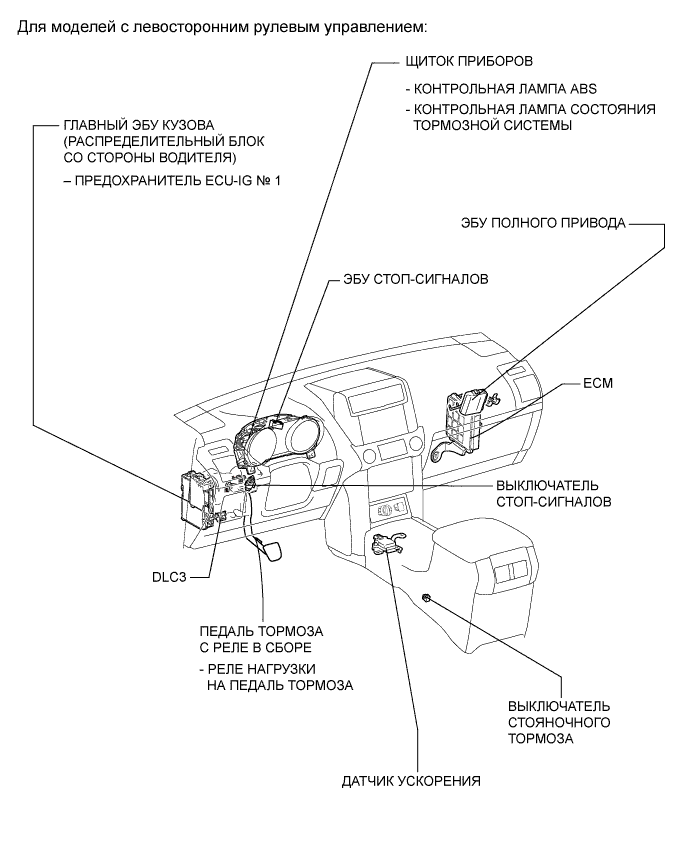 Для моделей с левосторонним рулевым управлением:

ЩИТОК ПРИБОРОВ

- КОНТРОЛЬНАЯ ЛАМПА ABS

- КОНТРОЛЬНАЯ ЛАМПА СОСТОЯНИЯ ТОРМОЗНОЙ СИСТЕМЫ

ГЛАВНЫЙ ЭБУ КУЗОВА (РАСПРЕДЕЛИТЕЛЬНЫЙ БЛОК СО СТОРОНЫ ВОДИТЕЛЯ)

– ПРЕДОХРАНИТЕЛЬ ECU-IG № 1

ЭБУ ПОЛНОГО ПРИВОДА

ЭБУ СТОП-СИГНАЛОВ

ECM

ВЫКЛЮЧАТЕЛЬ СТОП-СИГНАЛОВ

DLC3

ПЕДАЛЬ ТОРМОЗА С РЕЛЕ В СБОРЕ

- РЕЛЕ НАГРУЗКИ НА ПЕДАЛЬ ТОРМОЗА

ВЫКЛЮЧАТЕЛЬ СТОЯНОЧНОГО ТОРМОЗА

ДАТЧИК УСКОРЕНИЯ