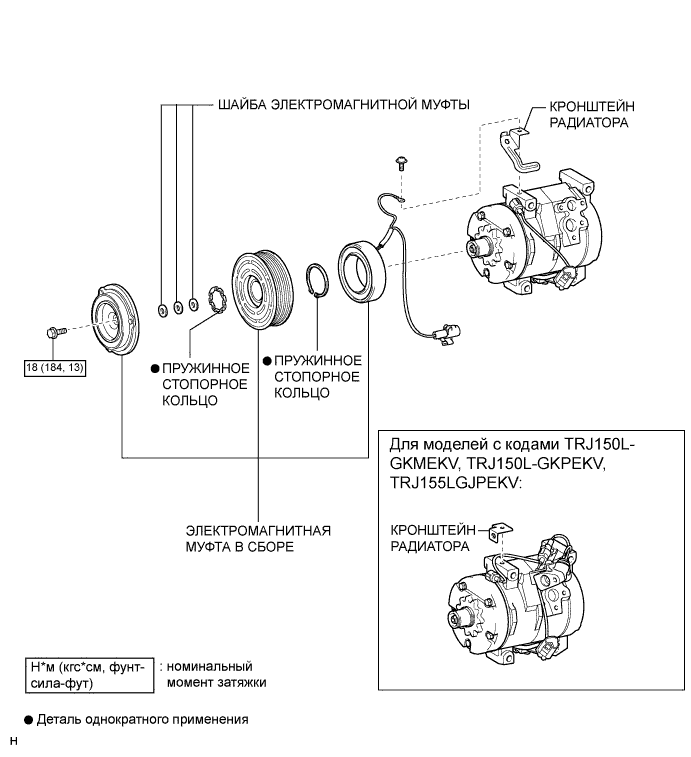 ШАЙБА ЭЛЕКТРОМАГНИТНОЙ МУФТЫ

КРОНШТЕЙН РАДИАТОРА

18 (184, 13)

● ПРУЖИННОЕ СТОПОРНОЕ КОЛЬЦО

● ПРУЖИННОЕ СТОПОРНОЕ КОЛЬЦО

ЭЛЕКТРОМАГНИТНАЯ МУФТА В СБОРЕ

Для моделей с кодами TRJ150L-GKMEKV, TRJ150L-GKPEKV, TRJ155LGJPEKV:

КРОНШТЕЙН РАДИАТОРА

Н*м (кгс*см, фунт-сила-фут) : номинальный момент затяжки

● Деталь однократного применения

H