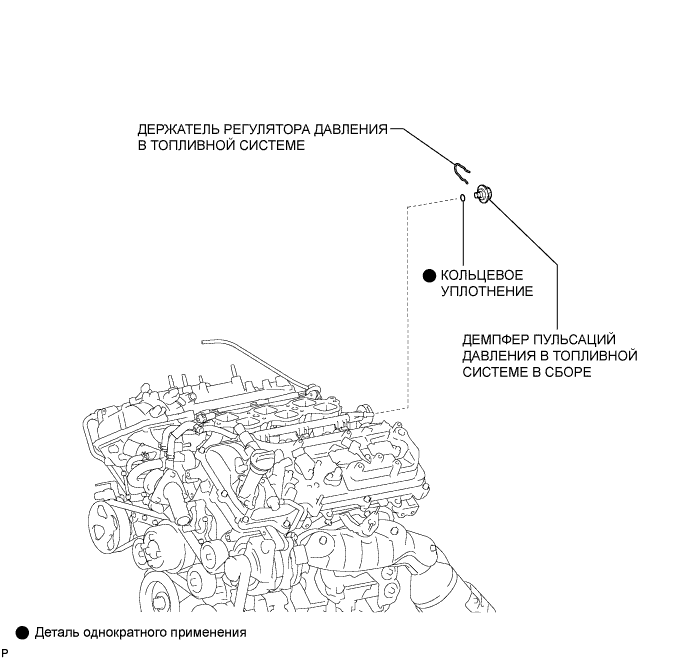 ДЕРЖАТЕЛЬ РЕГУЛЯТОРА ДАВЛЕНИЯ В ТОПЛИВНОЙ СИСТЕМЕ

● КОЛЬЦЕВОЕ УПЛОТНЕНИЕ

ДЕМПФЕР ПУЛЬСАЦИЙ ДАВЛЕНИЯ В ТОПЛИВНОЙ СИСТЕМЕ В СБОРЕ

● Деталь однократного применения

P