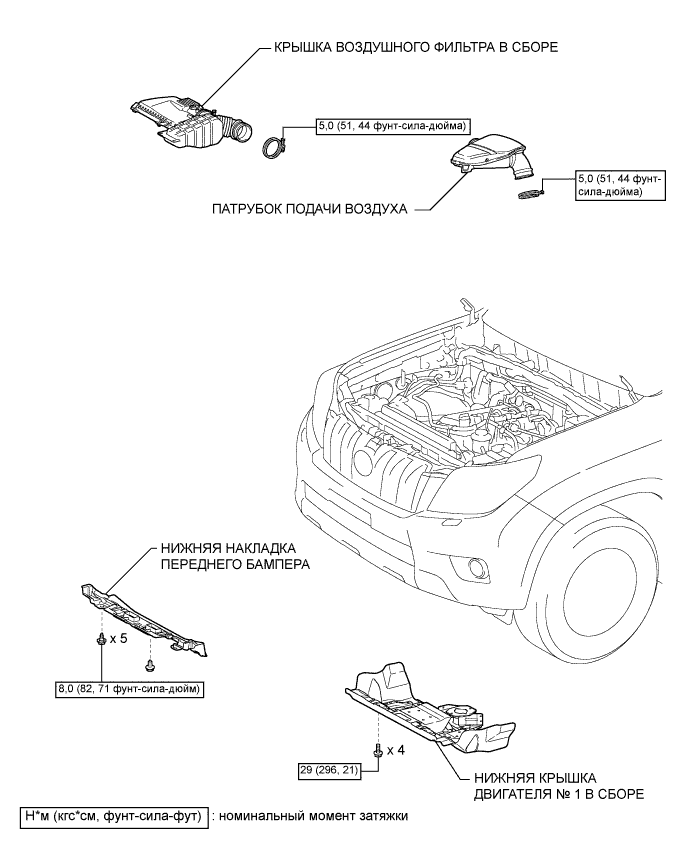 КРЫШКА ВОЗДУШНОГО ФИЛЬТРА В СБОРЕ

5,0 (51, 44 фунт-сила-дюйма)

5,0 (51, 44 фунт-сила-дюйма)

ПАТРУБОК ПОДАЧИ ВОЗДУХА

НИЖНЯЯ НАКЛАДКА ПЕРЕДНЕГО БАМПЕРА

x 5

8,0 (82, 71 фунт-сила-дюйм)

x 4

29 (296, 21)

НИЖНЯЯ КРЫШКА ДВИГАТЕЛЯ № 1 В СБОРЕ

Н*м (кгс*см, фунт-сила-фут) : номинальный момент затяжки