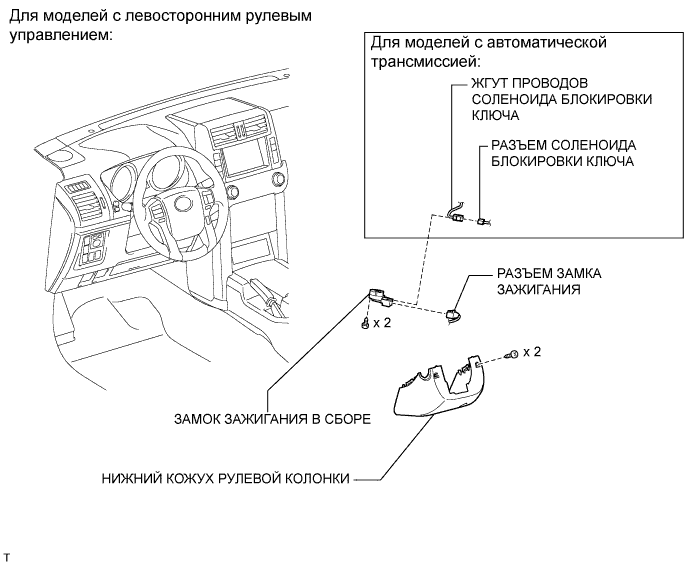 Для моделей с левосторонним рулевым управлением:

Для моделей с автоматической трансмиссией:

ЖГУТ ПРОВОДОВ СОЛЕНОИДА БЛОКИРОВКИ КЛЮЧА

РАЗЪЕМ СОЛЕНОИДА БЛОКИРОВКИ КЛЮЧА

РАЗЪЕМ ЗАМКА ЗАЖИГАНИЯ

x 2

x 2

ЗАМОК ЗАЖИГАНИЯ В СБОРЕ

НИЖНИЙ КОЖУХ РУЛЕВОЙ КОЛОНКИ

T