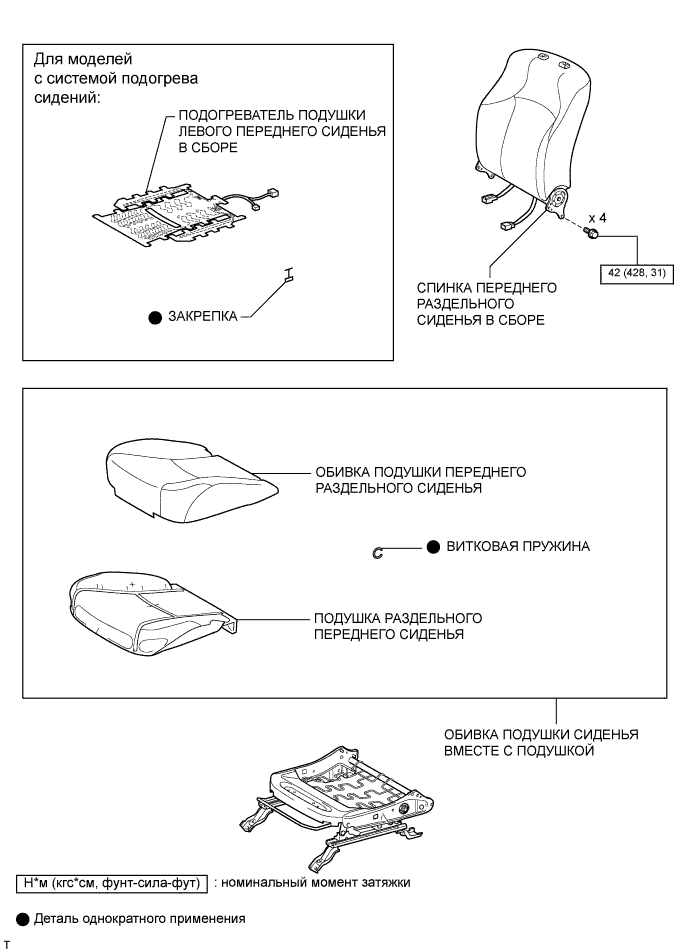 Для моделей с системой подогрева сидений:

ПОДОГРЕВАТЕЛЬ ПОДУШКИ ЛЕВОГО ПЕРЕДНЕГО СИДЕНЬЯ В СБОРЕ

● ЗАКРЕПКА

x 4

42 (428, 31)

СПИНКА ПЕРЕДНЕГО РАЗДЕЛЬНОГО СИДЕНЬЯ В СБОРЕ

ОБИВКА ПОДУШКИ ПЕРЕДНЕГО РАЗДЕЛЬНОГО СИДЕНЬЯ

● ВИТКОВАЯ ПРУЖИНА

ПОДУШКА РАЗДЕЛЬНОГО ПЕРЕДНЕГО СИДЕНЬЯ

ОБИВКА ПОДУШКИ СИДЕНЬЯ ВМЕСТЕ С ПОДУШКОЙ

Н*м (кгс*см, фунт-сила-фут) : номинальный момент затяжки

● Деталь однократного применения

T