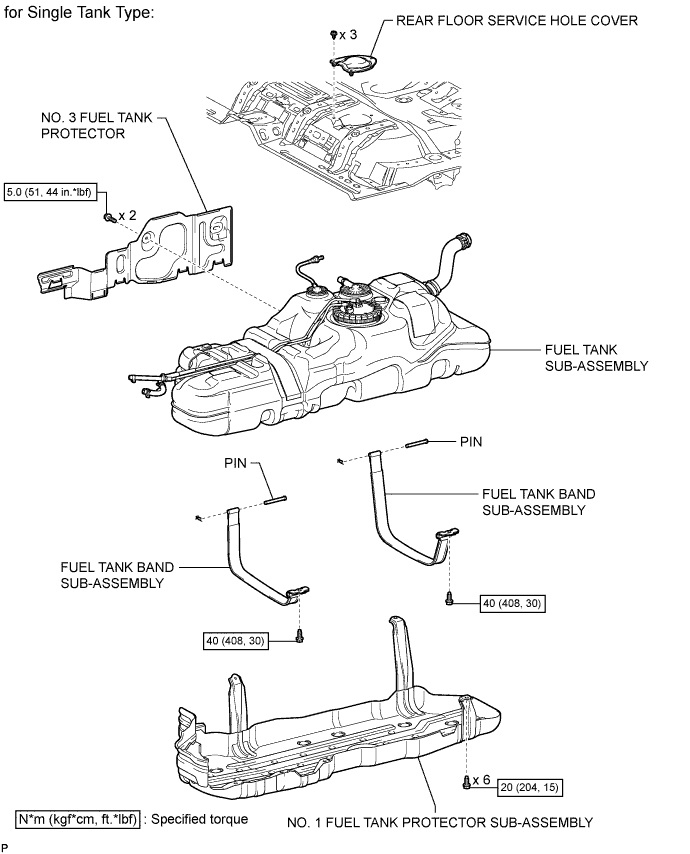 for Single Tank Type:

x 3

REAR FLOOR SERVICE HOLE COVER

NO. 3 FUEL TANK PROTECTOR

5.0 (51, 44 in.*lbf)

x 2

FUEL TANK SUB-ASSEMBLY

PIN

PIN

FUEL TANK BAND SUB-ASSEMBLY

FUEL TANK BAND SUB-ASSEMBLY

40 (408, 30)

40 (408, 30)

x 6

20 (204, 15)

N*m (kgf*cm, ft.*lbf) : Specified torque

NO. 1 FUEL TANK PROTECTOR SUB-ASSEMBLY

P