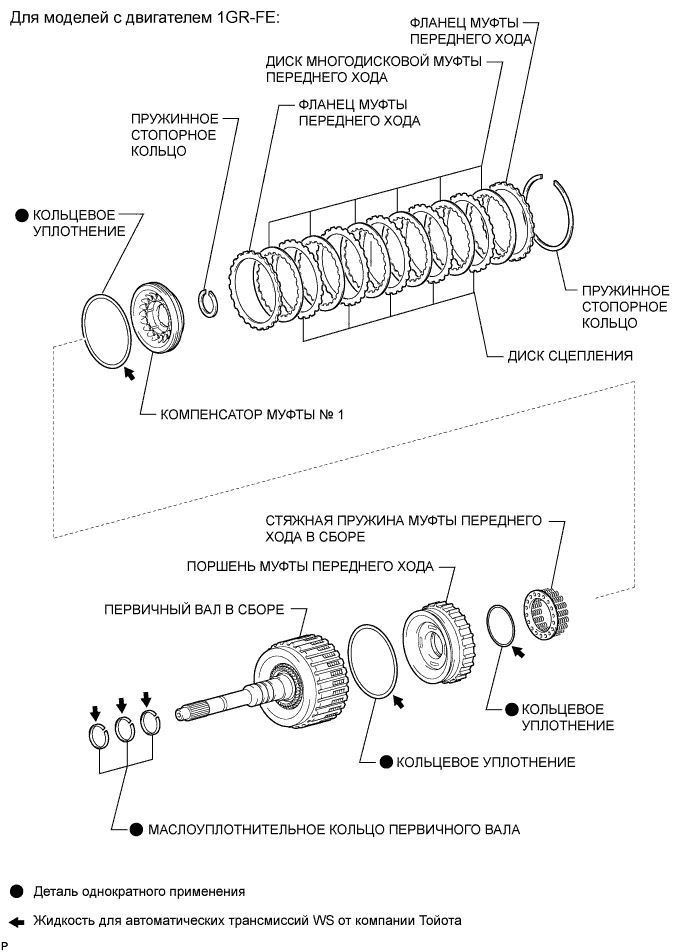 Для моделей с двигателем 1GR-FE:

ФЛАНЕЦ МУФТЫ ПЕРЕДНЕГО ХОДА

ДИСК МНОГОДИСКОВОЙ МУФТЫ ПЕРЕДНЕГО ХОДА

ФЛАНЕЦ МУФТЫ ПЕРЕДНЕГО ХОДА

ПРУЖИННОЕ СТОПОРНОЕ КОЛЬЦО

● КОЛЬЦЕВОЕ УПЛОТНЕНИЕ

ПРУЖИННОЕ СТОПОРНОЕ КОЛЬЦО

ДИСК СЦЕПЛЕНИЯ

КОМПЕНСАТОР МУФТЫ № 1

СТЯЖНАЯ ПРУЖИНА МУФТЫ ПЕРЕДНЕГО ХОДА В СБОРЕ

ПОРШЕНЬ МУФТЫ ПЕРЕДНЕГО ХОДА

ПЕРВИЧНЫЙ ВАЛ В СБОРЕ

● КОЛЬЦЕВОЕ УПЛОТНЕНИЕ

● КОЛЬЦЕВОЕ УПЛОТНЕНИЕ

● МАСЛОУПЛОТНИТЕЛЬНОЕ КОЛЬЦО ПЕРВИЧНОГО ВАЛА

● Деталь однократного применения

← Жидкость для автоматических трансмиссий WS от компании Тойота

P