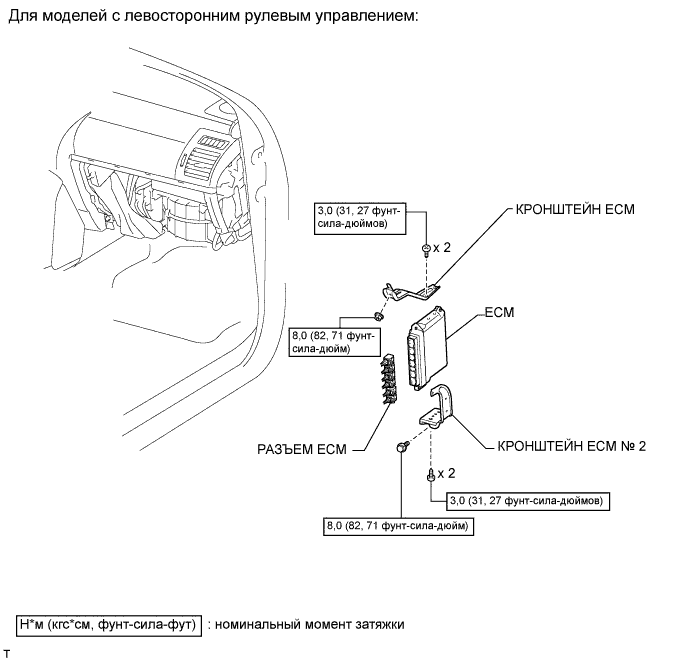 Для моделей с левосторонним рулевым управлением:

3,0 (31, 27 фунт-сила-дюймов)

x 2

КРОНШТЕЙН ECM

ECM

8,0 (82, 71 фунт-сила-дюйм)

РАЗЪЕМ ECM

КРОНШТЕЙН ECM № 2

x 2

3,0 (31, 27 фунт-сила-дюймов)

8,0 (82, 71 фунт-сила-дюйм)

Н*м (кгс*см, фунт-сила-фут) : номинальный момент затяжки

T