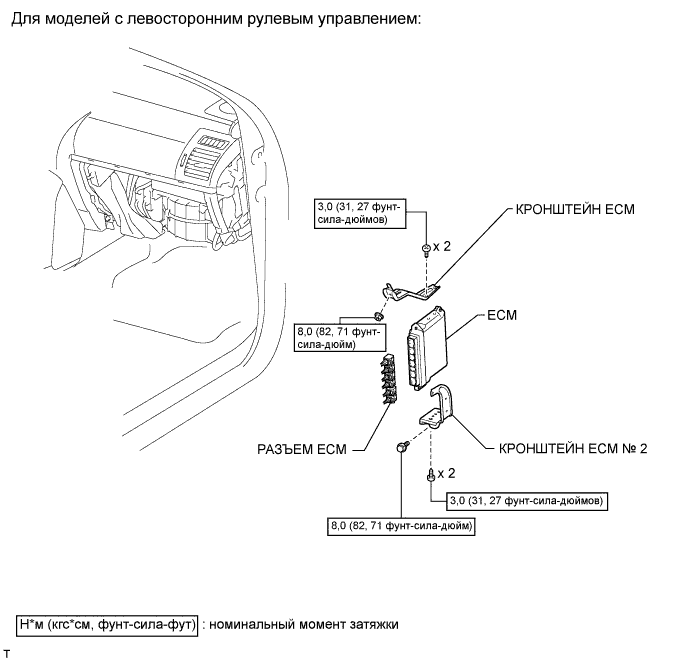 Для моделей с левосторонним рулевым управлением:

3,0 (31, 27 фунт-сила-дюймов)

x 2

КРОНШТЕЙН ECM

8,0 (82, 71 фунт-сила-дюйм)

ECM

РАЗЪЕМ ECM

КРОНШТЕЙН ECM № 2

x 2

3,0 (31, 27 фунт-сила-дюймов)

8,0 (82, 71 фунт-сила-дюйм)

Н*м (кгс*см, фунт-сила-фут) : номинальный момент затяжки

T