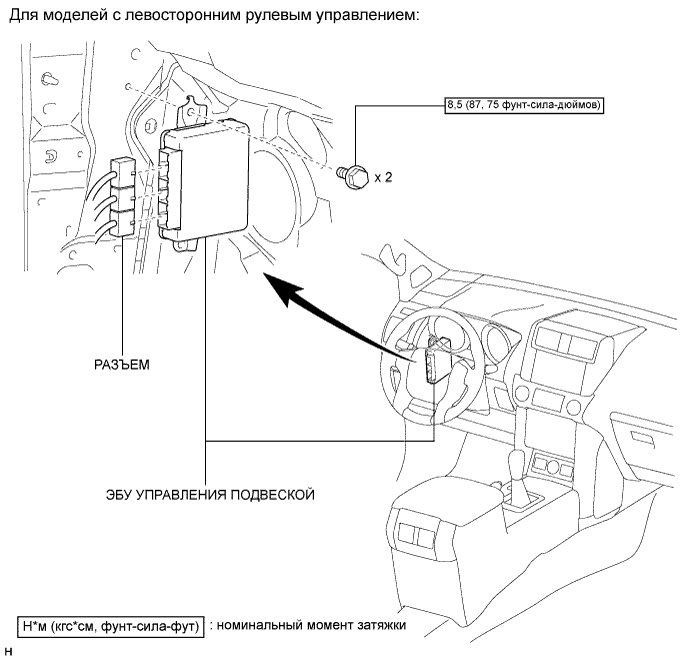 Для моделей с левосторонним рулевым управлением:

8,5 (87, 75 фунт-сила-дюймов)

x 2

РАЗЪЕМ

ЭБУ УПРАВЛЕНИЯ ПОДВЕСКОЙ

Н*м (кгс*см, фунт-сила-фут) : номинальный момент затяжки

H