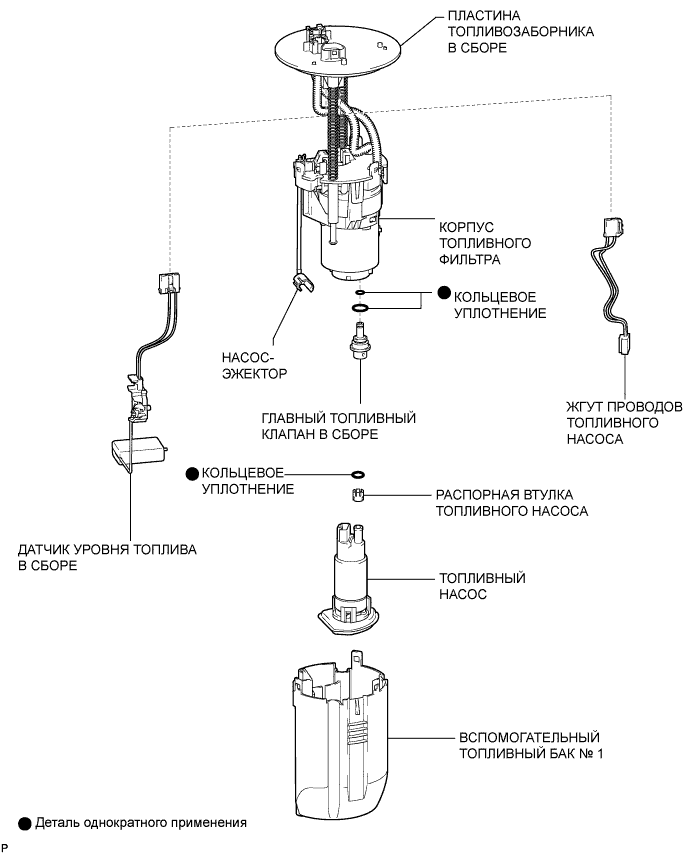 ПЛАСТИНА ТОПЛИВОЗАБОРНИКА В СБОРЕ

КОРПУС ТОПЛИВНОГО ФИЛЬТРА

● КОЛЬЦЕВОЕ УПЛОТНЕНИЕ

НАСОС-ЭЖЕКТОР

ГЛАВНЫЙ ТОПЛИВНЫЙ КЛАПАН В СБОРЕ

ЖГУТ ПРОВОДОВ ТОПЛИВНОГО НАСОСА

● КОЛЬЦЕВОЕ УПЛОТНЕНИЕ

РАСПОРНАЯ ВТУЛКА ТОПЛИВНОГО НАСОСА

ДАТЧИК УРОВНЯ ТОПЛИВА В СБОРЕ

ТОПЛИВНЫЙ НАСОС

ВСПОМОГАТЕЛЬНЫЙ ТОПЛИВНЫЙ БАК № 1

● Деталь однократного применения

P