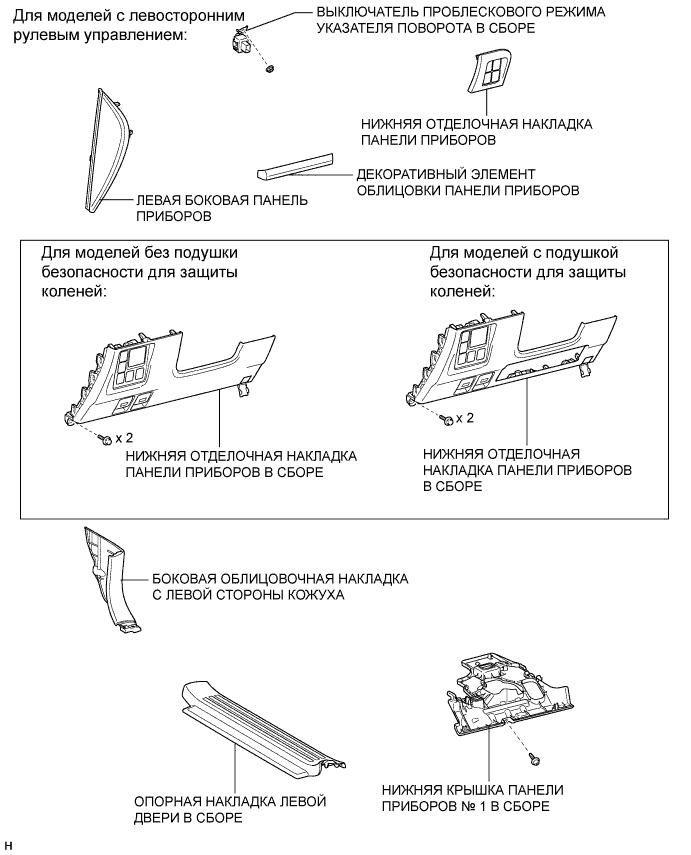 Для моделей с левосторонним рулевым управлением:

ВЫКЛЮЧАТЕЛЬ ПРОБЛЕСКОВОГО РЕЖИМА УКАЗАТЕЛЯ ПОВОРОТА В СБОРЕ

НИЖНЯЯ ОТДЕЛОЧНАЯ НАКЛАДКА ПАНЕЛИ ПРИБОРОВ

ДЕКОРАТИВНЫЙ ЭЛЕМЕНТ ОБЛИЦОВКИ ПАНЕЛИ ПРИБОРОВ

ЛЕВАЯ БОКОВАЯ ПАНЕЛЬ ПРИБОРОВ

Для моделей без подушки безопасности для защиты коленей:

x 2

НИЖНЯЯ ОТДЕЛОЧНАЯ НАКЛАДКА ПАНЕЛИ ПРИБОРОВ В СБОРЕ

Для моделей с подушкой безопасности для защиты коленей:

x 2

НИЖНЯЯ ОТДЕЛОЧНАЯ НАКЛАДКА ПАНЕЛИ ПРИБОРОВ В СБОРЕ

БОКОВАЯ ОБЛИЦОВОЧНАЯ НАКЛАДКА С ЛЕВОЙ СТОРОНЫ КОЖУХА

ОПОРНАЯ НАКЛАДКА ЛЕВОЙ ДВЕРИ В СБОРЕ

НИЖНЯЯ КРЫШКА ПАНЕЛИ ПРИБОРОВ № 1 В СБОРЕ

H