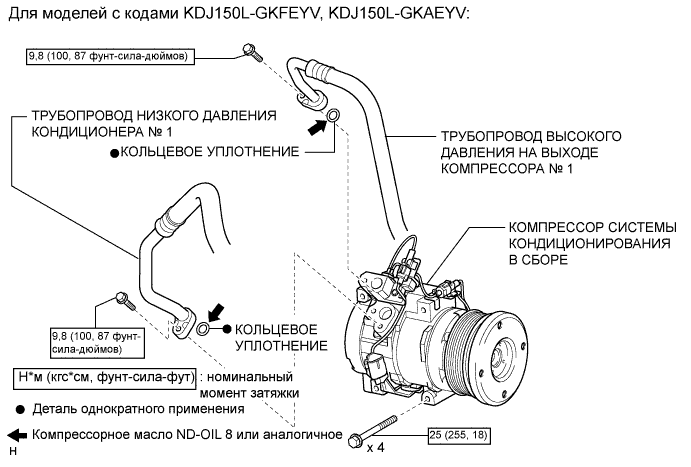 Для моделей с кодами KDJ150L-GKFEYV, KDJ150L-GKAEYV:

9,8 (100, 87 фунт-сила-дюймов)

ТРУБОПРОВОД НИЗКОГО ДАВЛЕНИЯ КОНДИЦИОНЕРА № 1

● КОЛЬЦЕВОЕ УПЛОТНЕНИЕ

ТРУБОПРОВОД ВЫСОКОГО ДАВЛЕНИЯ НА ВЫХОДЕ КОМПРЕССОРА № 1

КОМПРЕССОР СИСТЕМЫ КОНДИЦИОНИРОВАНИЯ В СБОРЕ

9,8 (100, 87 фунт-сила-дюймов)

● КОЛЬЦЕВОЕ УПЛОТНЕНИЕ

Н*м (кгс*см, фунт-сила-фут) : номинальный момент затяжки

● Деталь однократного применения

Компрессорное масло ND-OIL 8 или аналогичное

x 4

25 (255, 18)

H